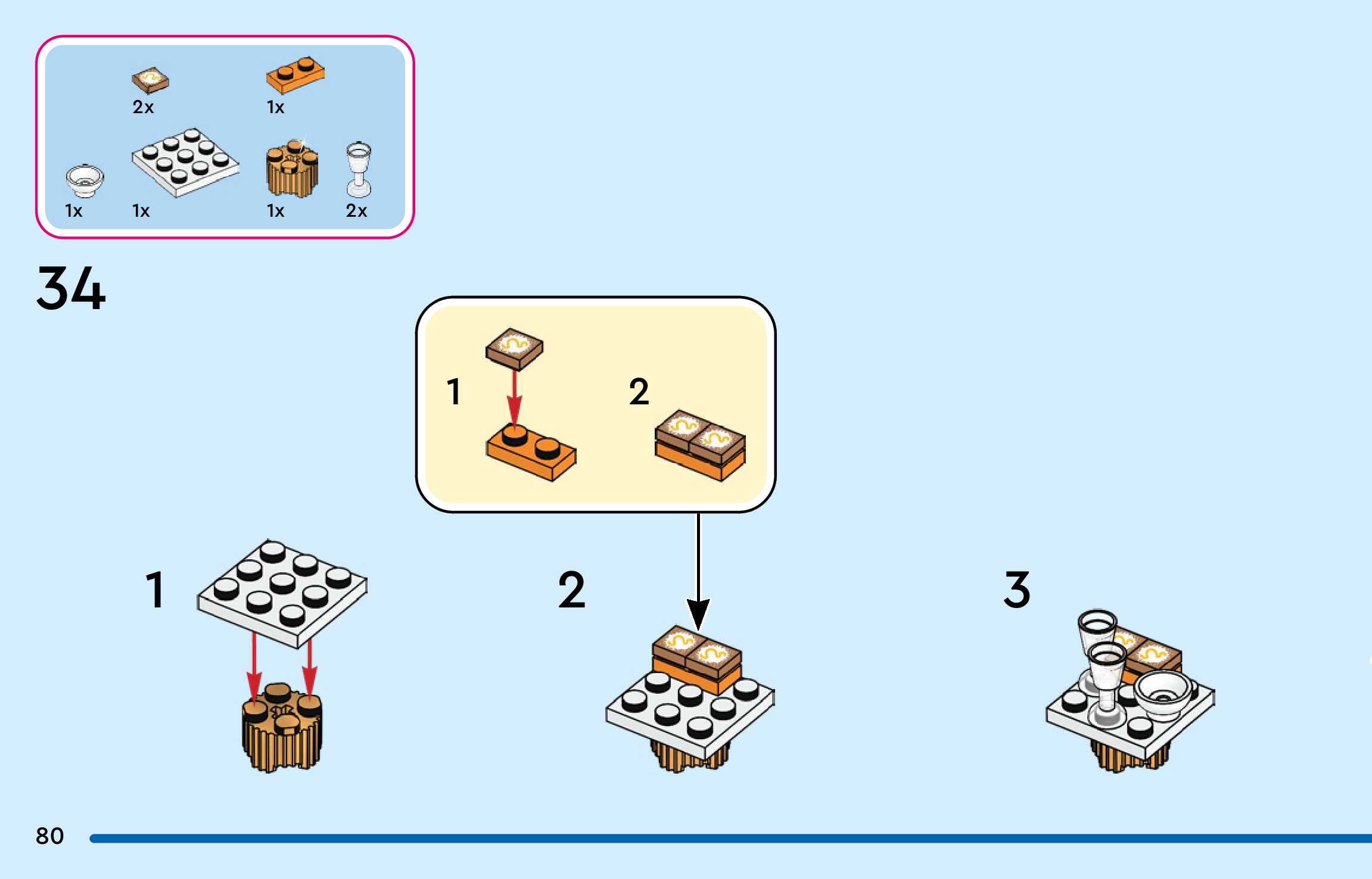 2x 1x

1x 1x 1x 2x

34

1 2

1 2 3

80