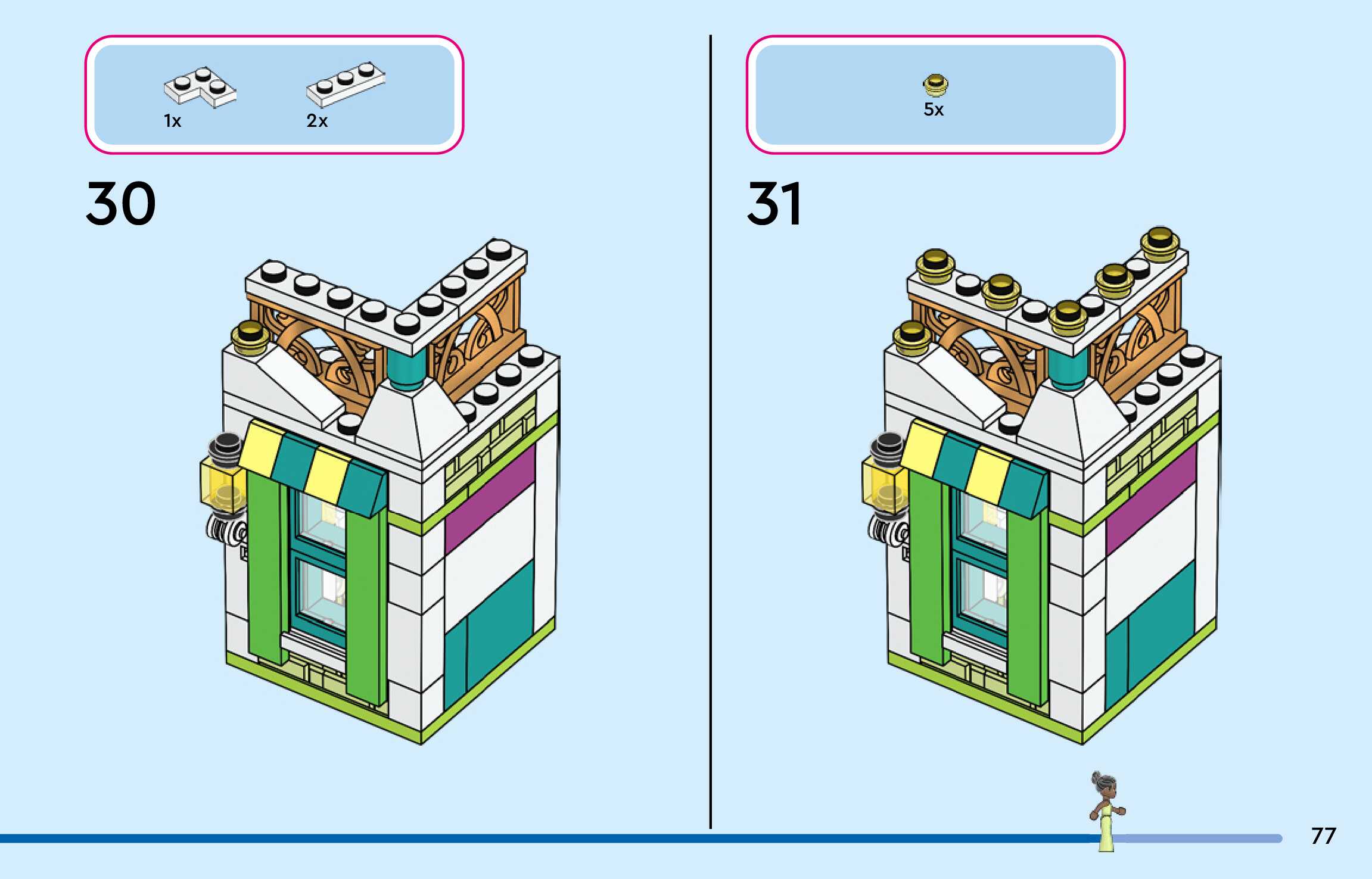 1x
2x

30

5x

31

77