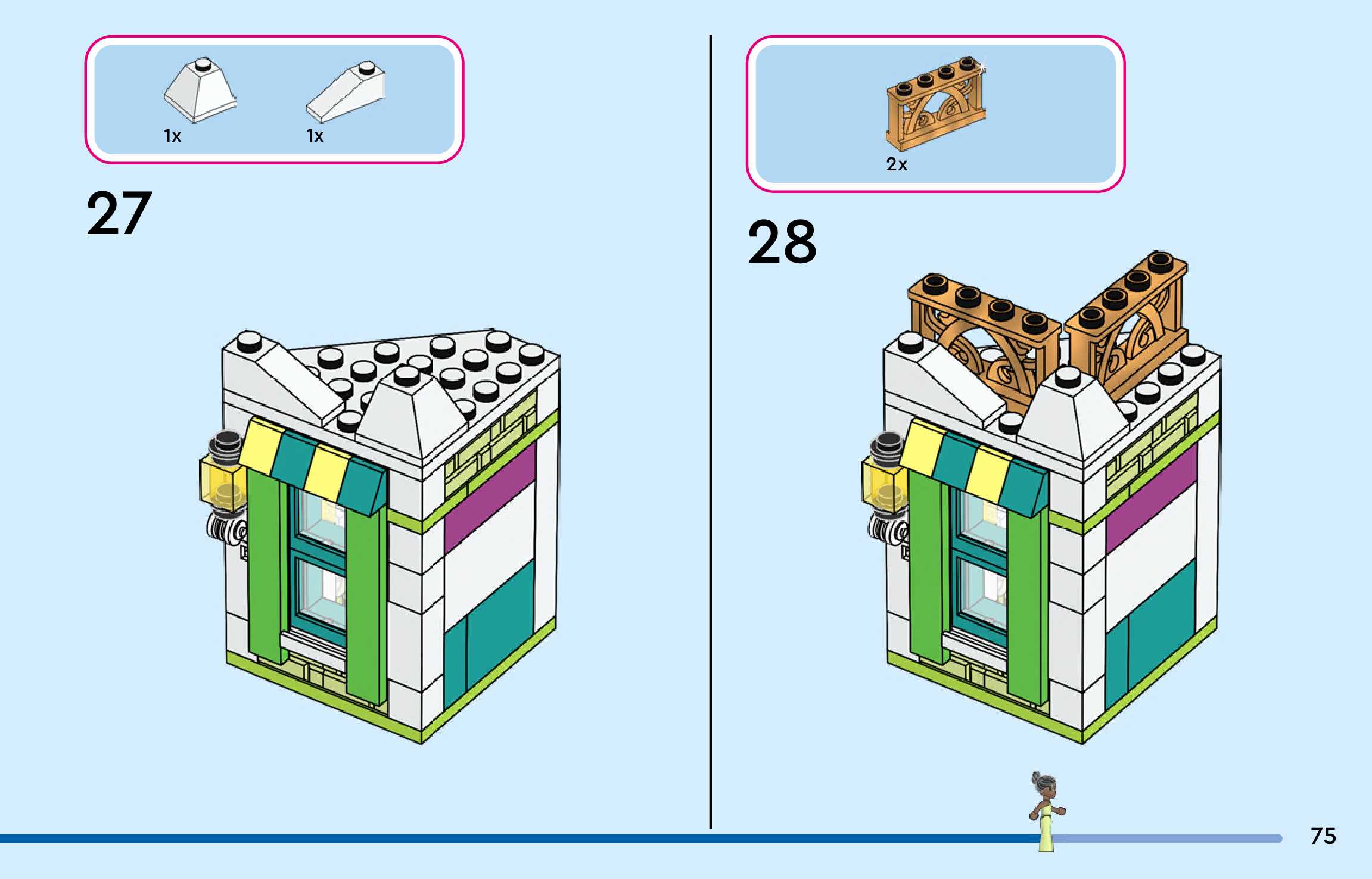 1x
1x

27

2x

28

75