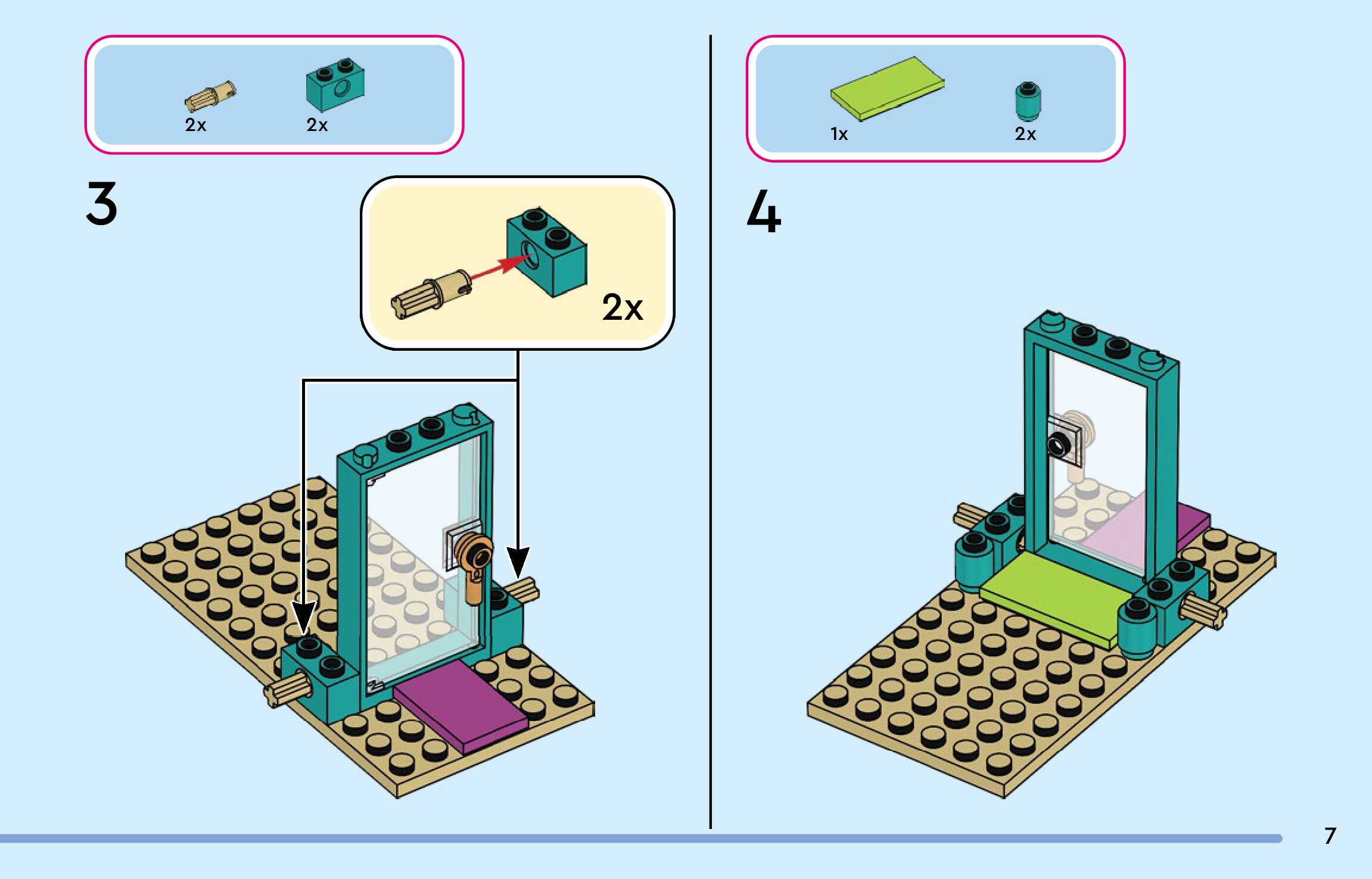 2x 2x

3

2x

1x 2x

4

7