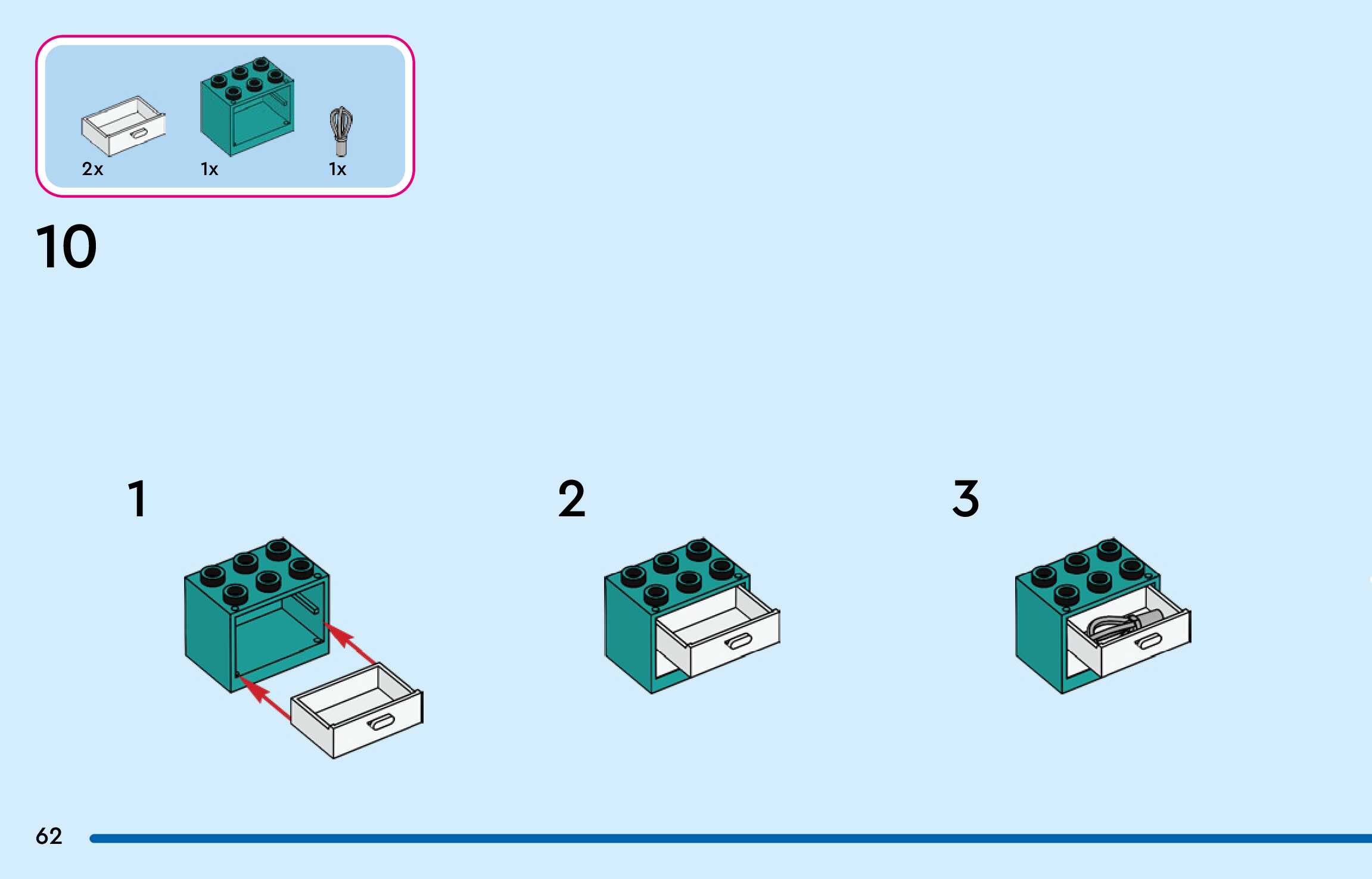 2x
1x
1x

10

1

2

3

62