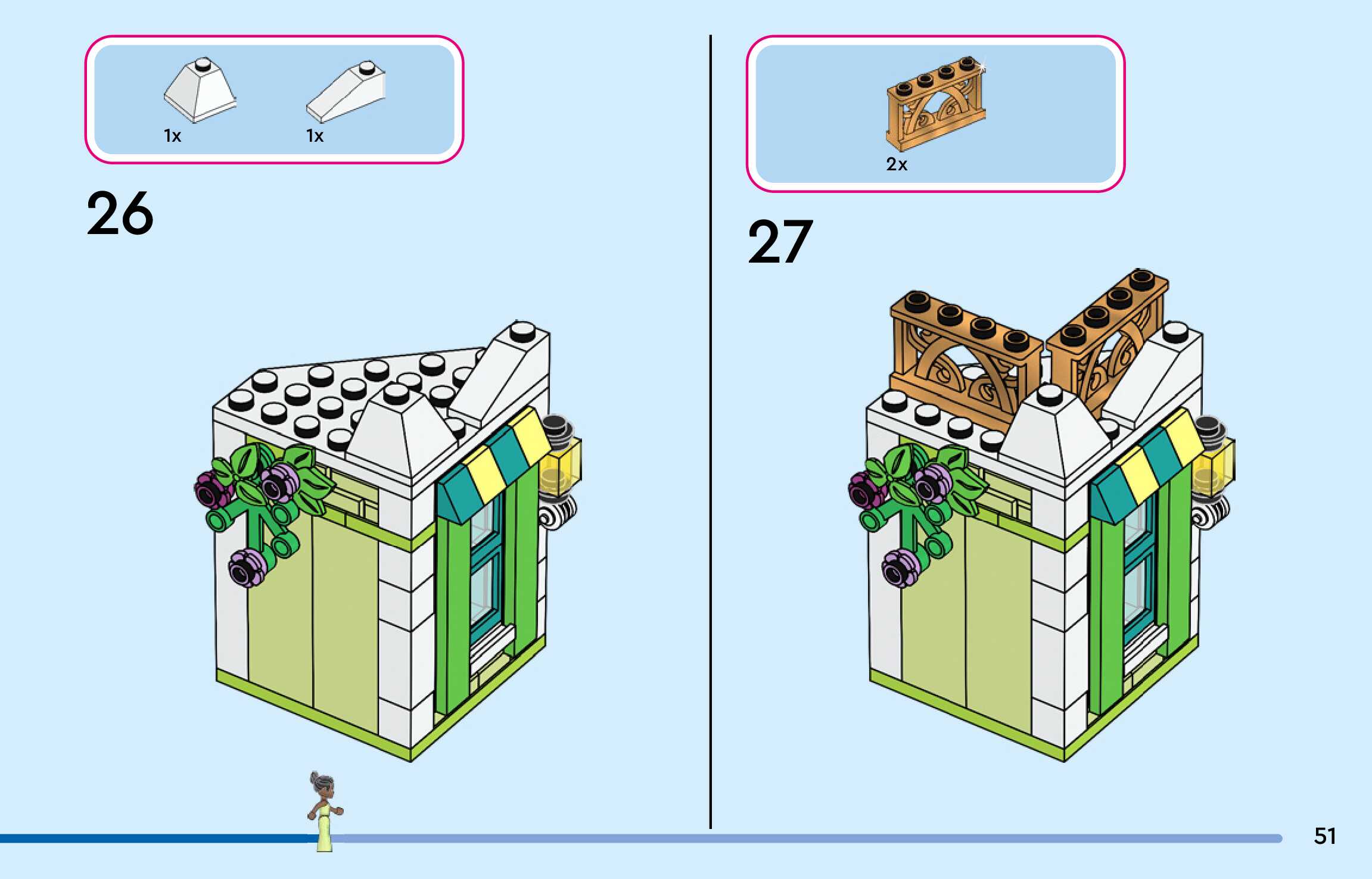 1x
1x

26

2x

27

51