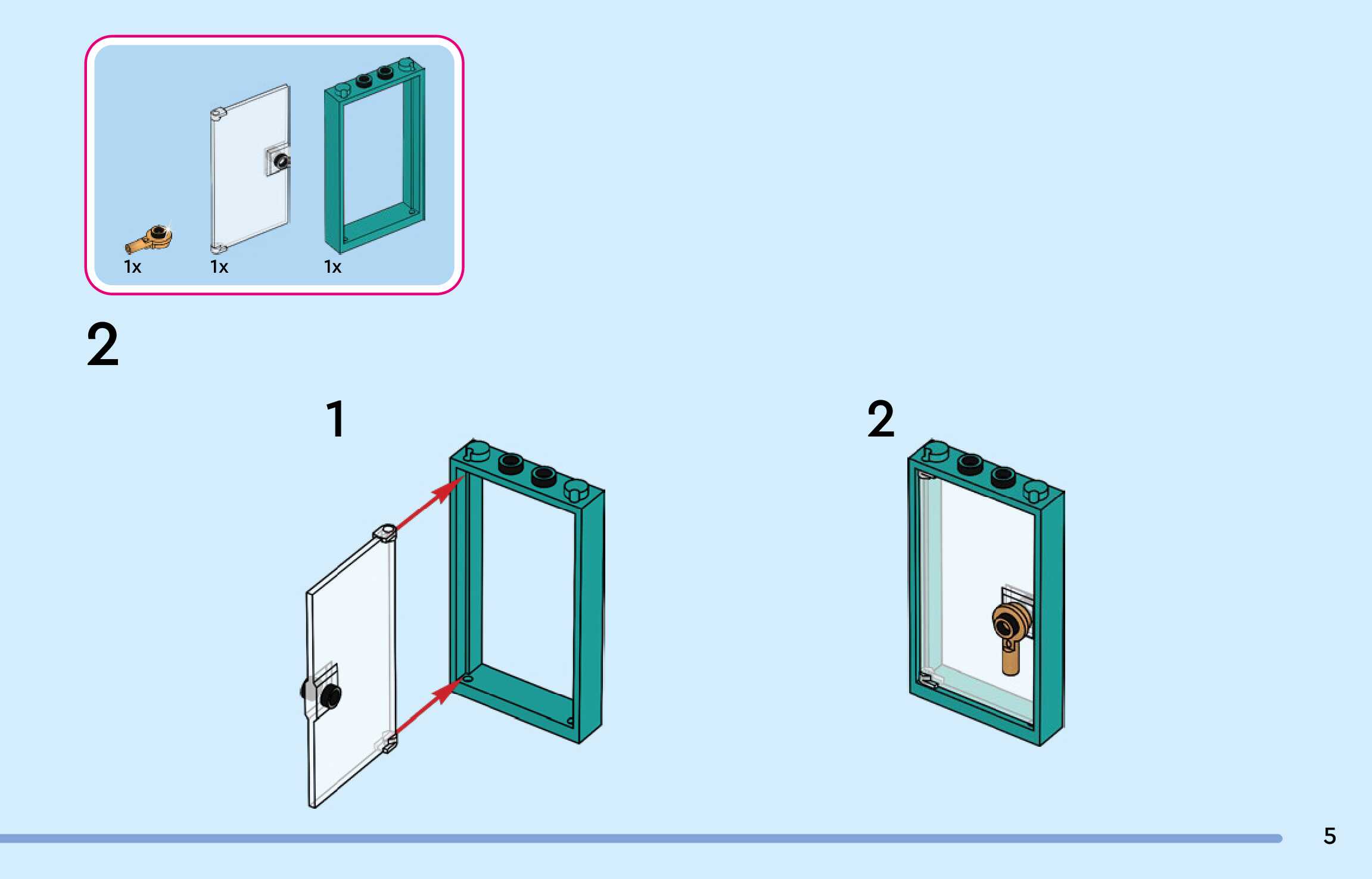 1x 1x 1x

2

1

2

5