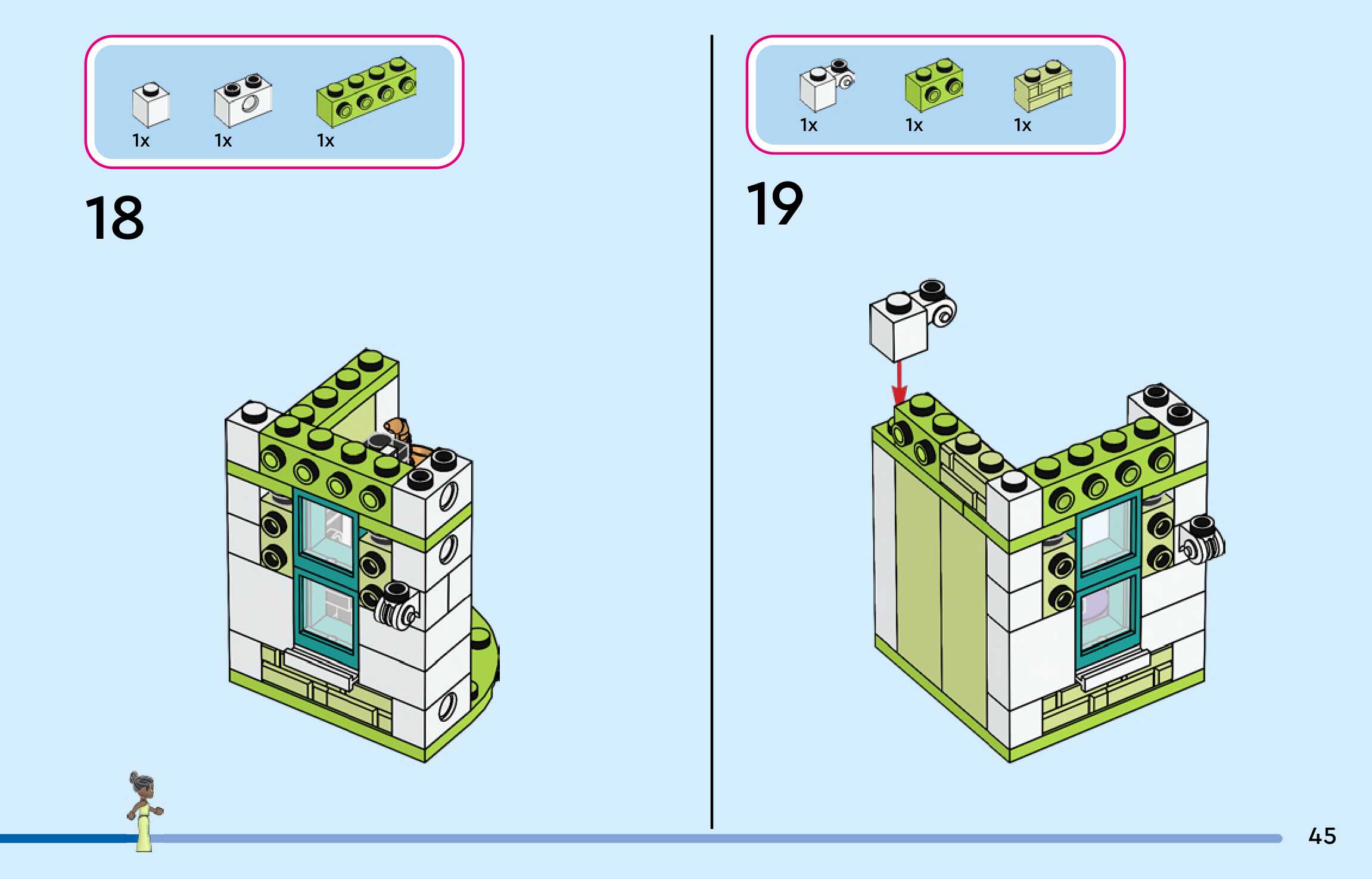 1x 1x 1x

18

1x 1x 1x

19

45