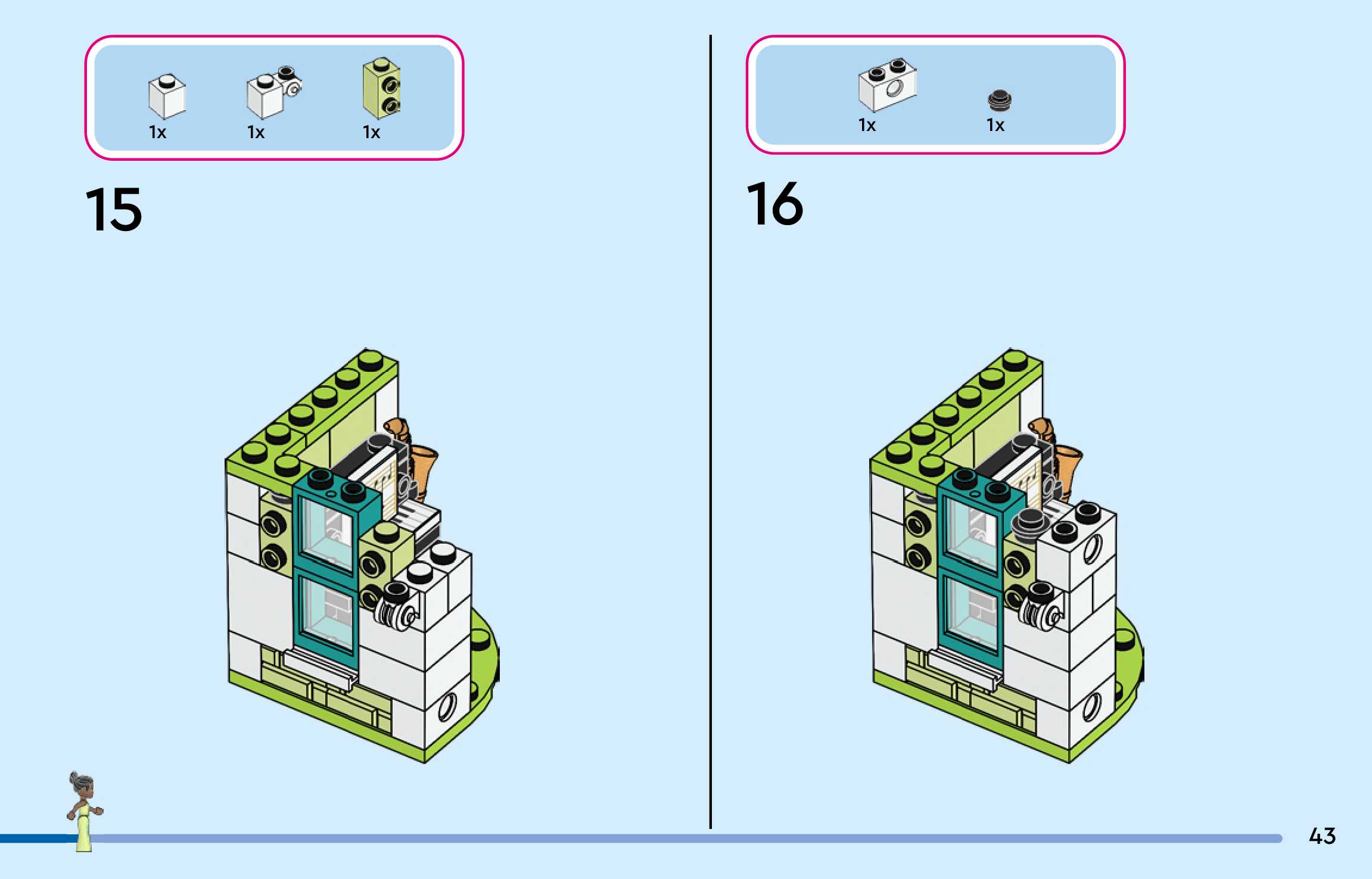 1x 1x 1x

15

1x 1x

16

43