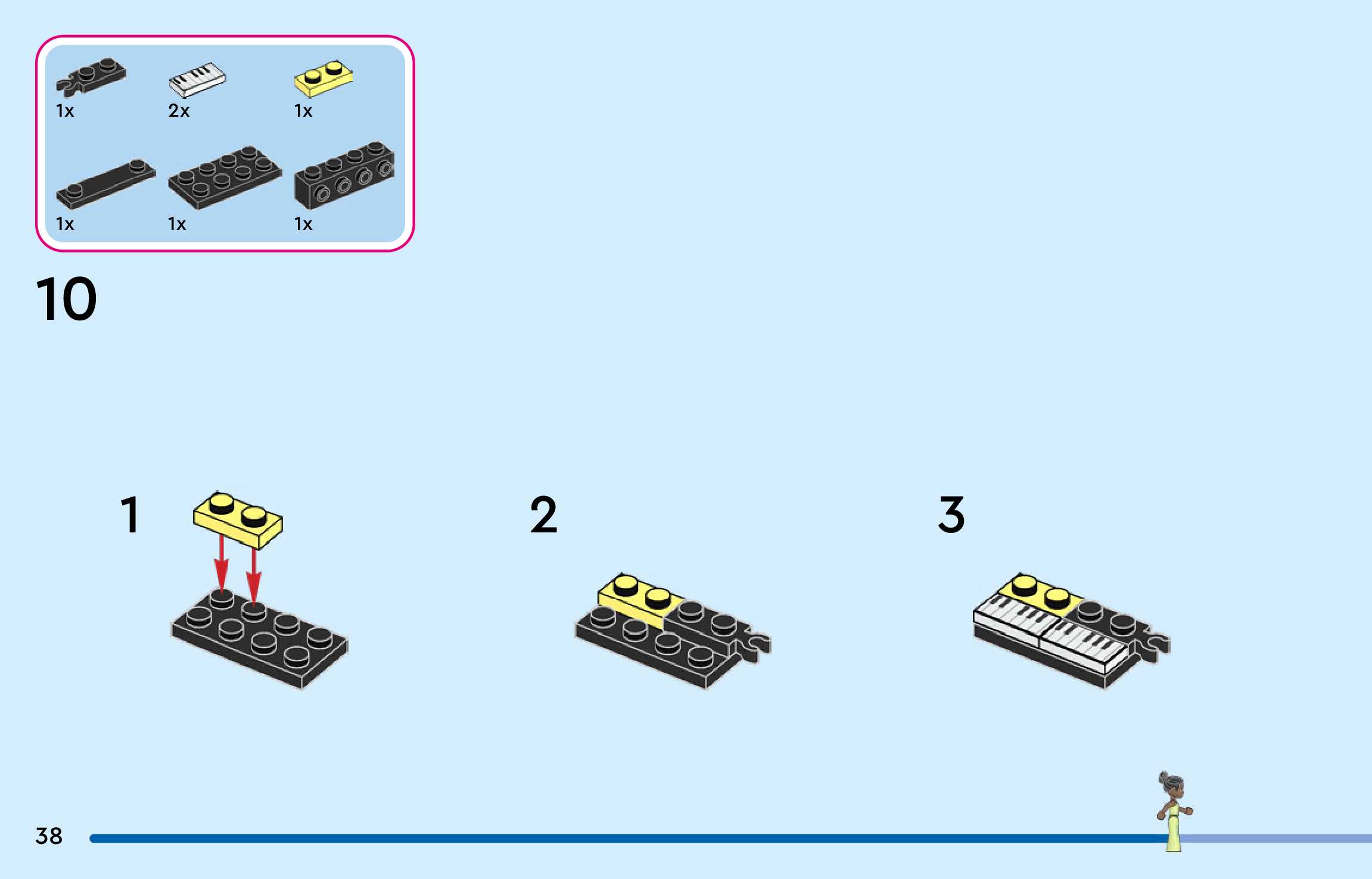 1x 2x 1x

1x 1x 1x

10

1

2

3

38