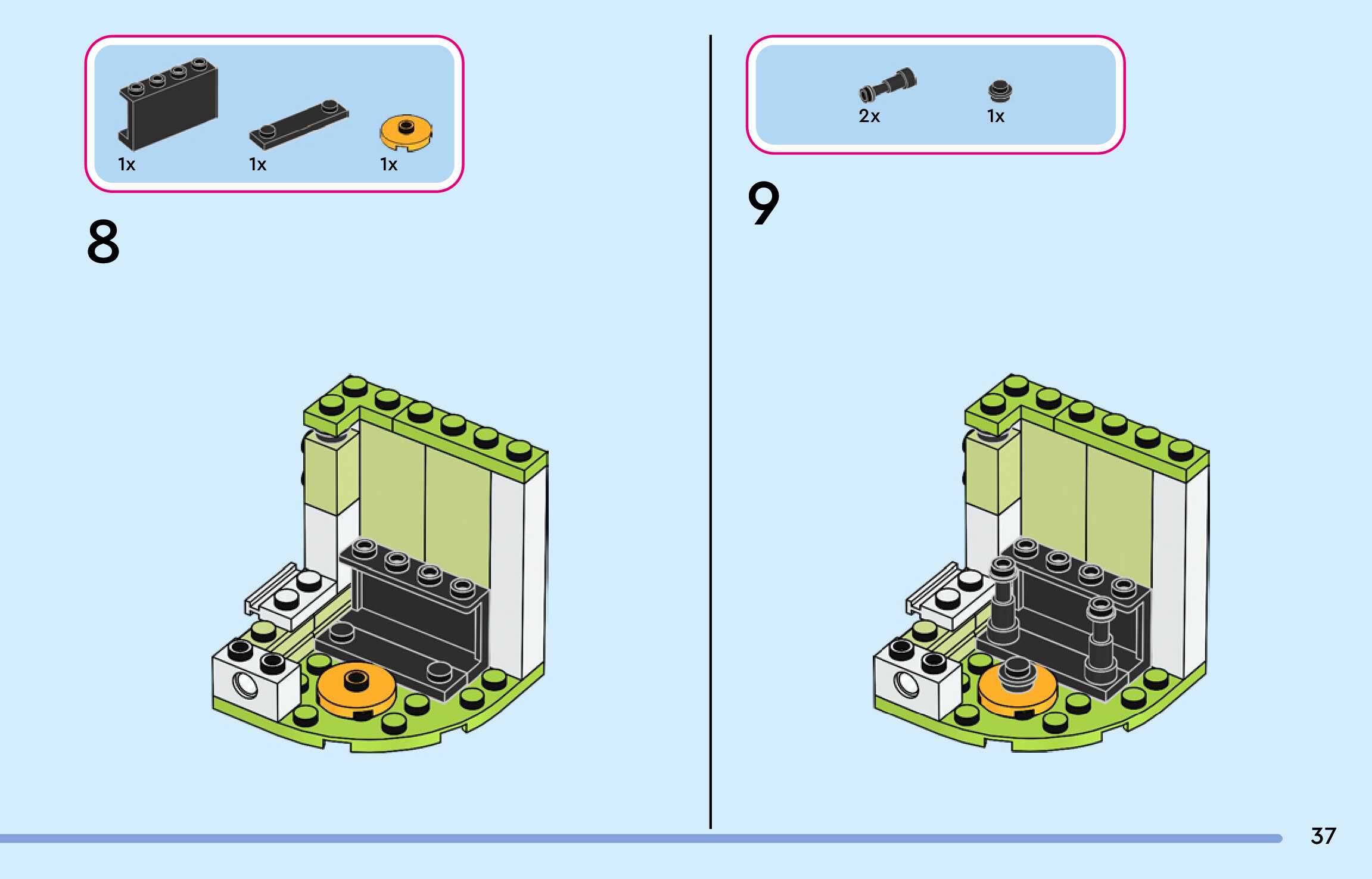 1x 1x 1x

8

2x 1x

9

37