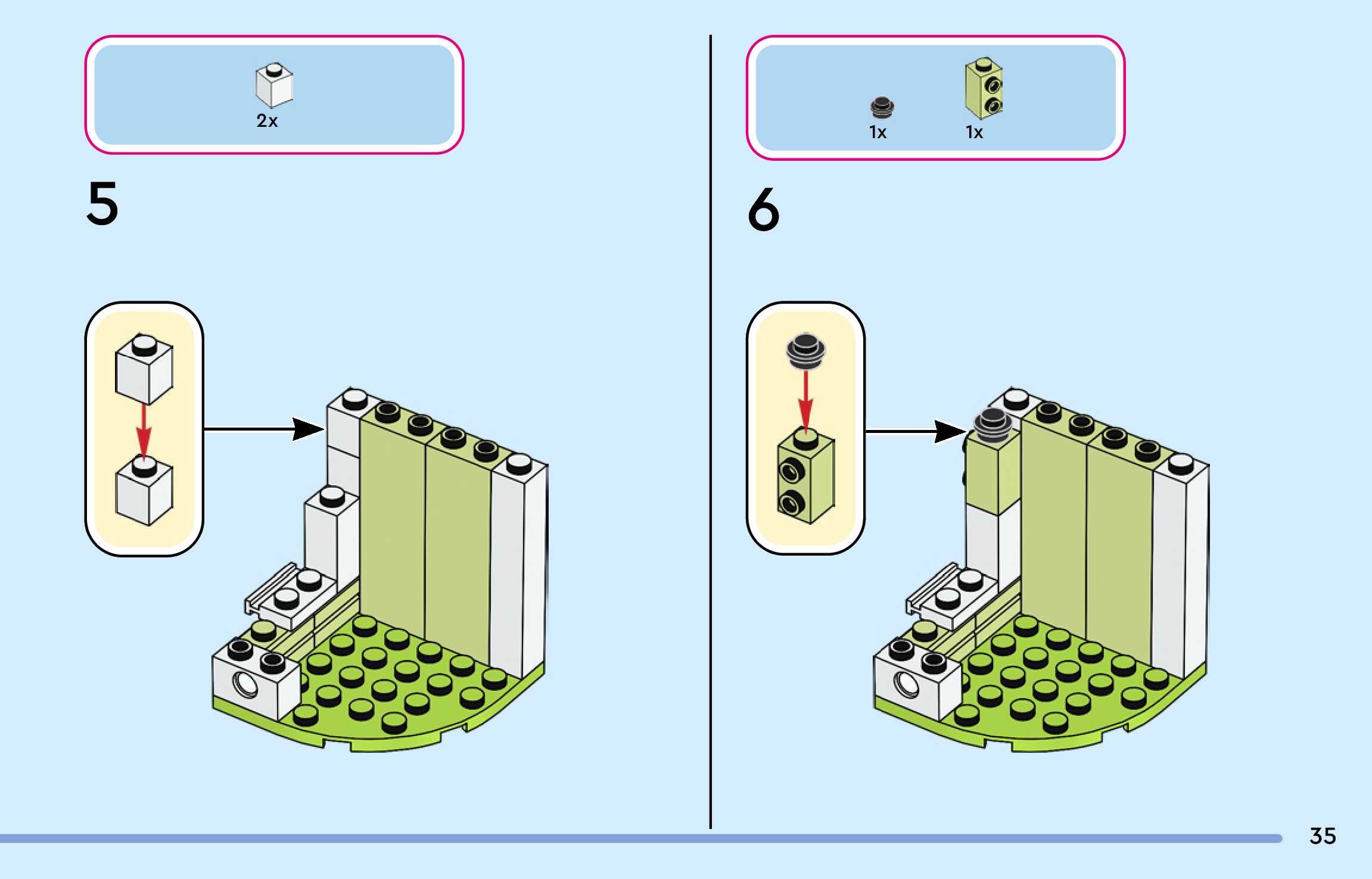 2x

5

1x 1x

6

35