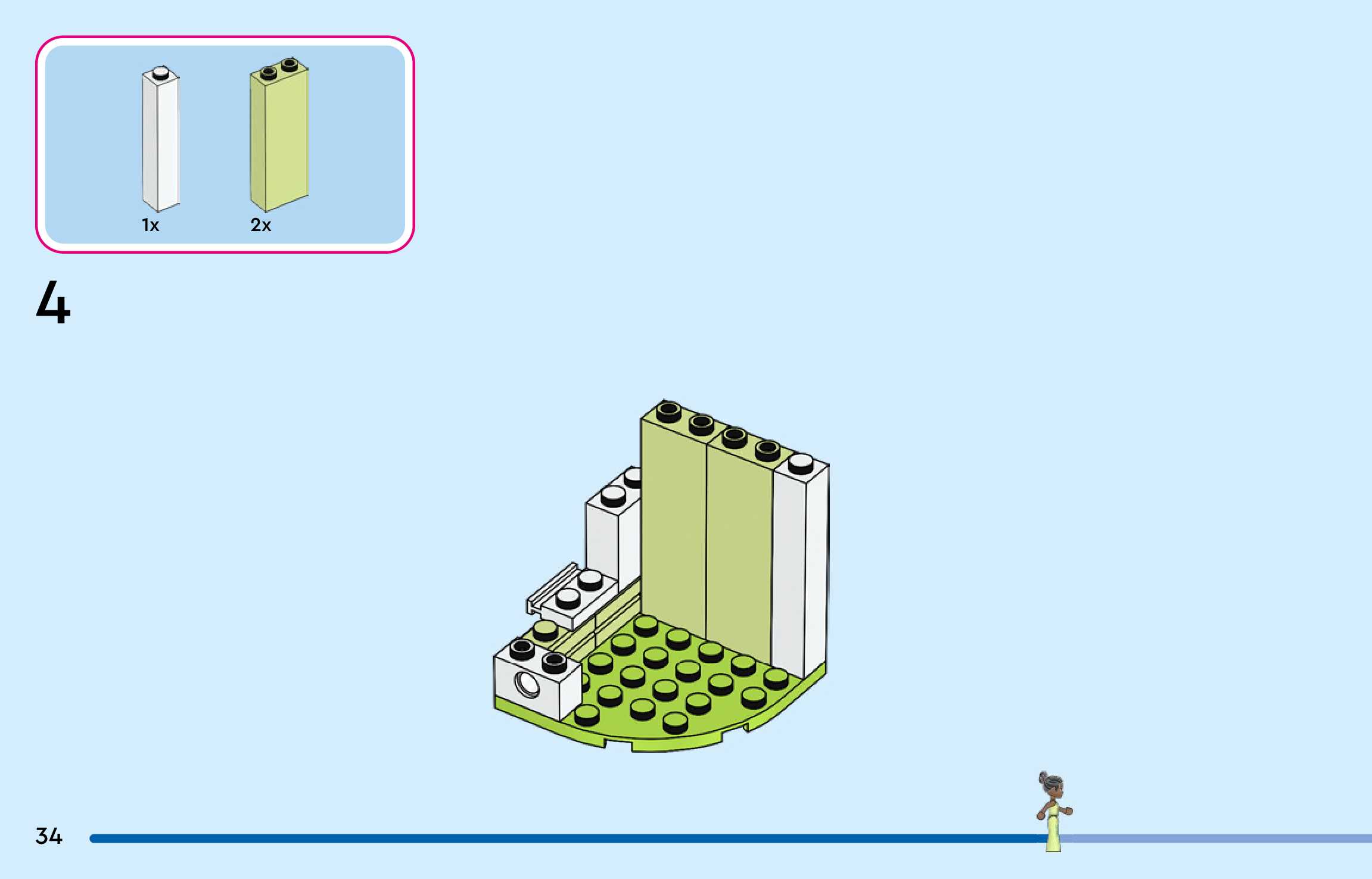 1x
2x

4

34