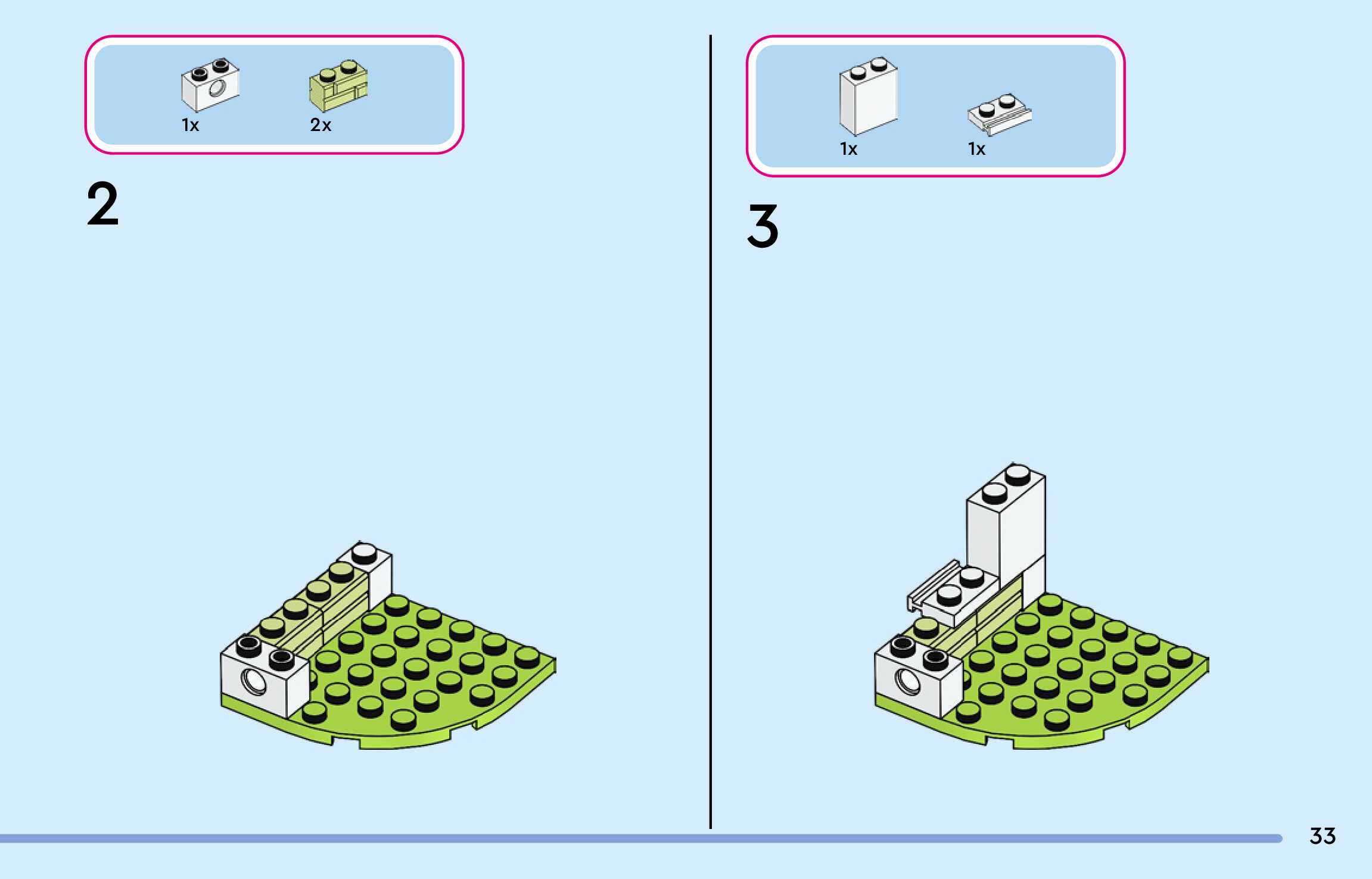 1x 2x

2

1x 1x

3

33