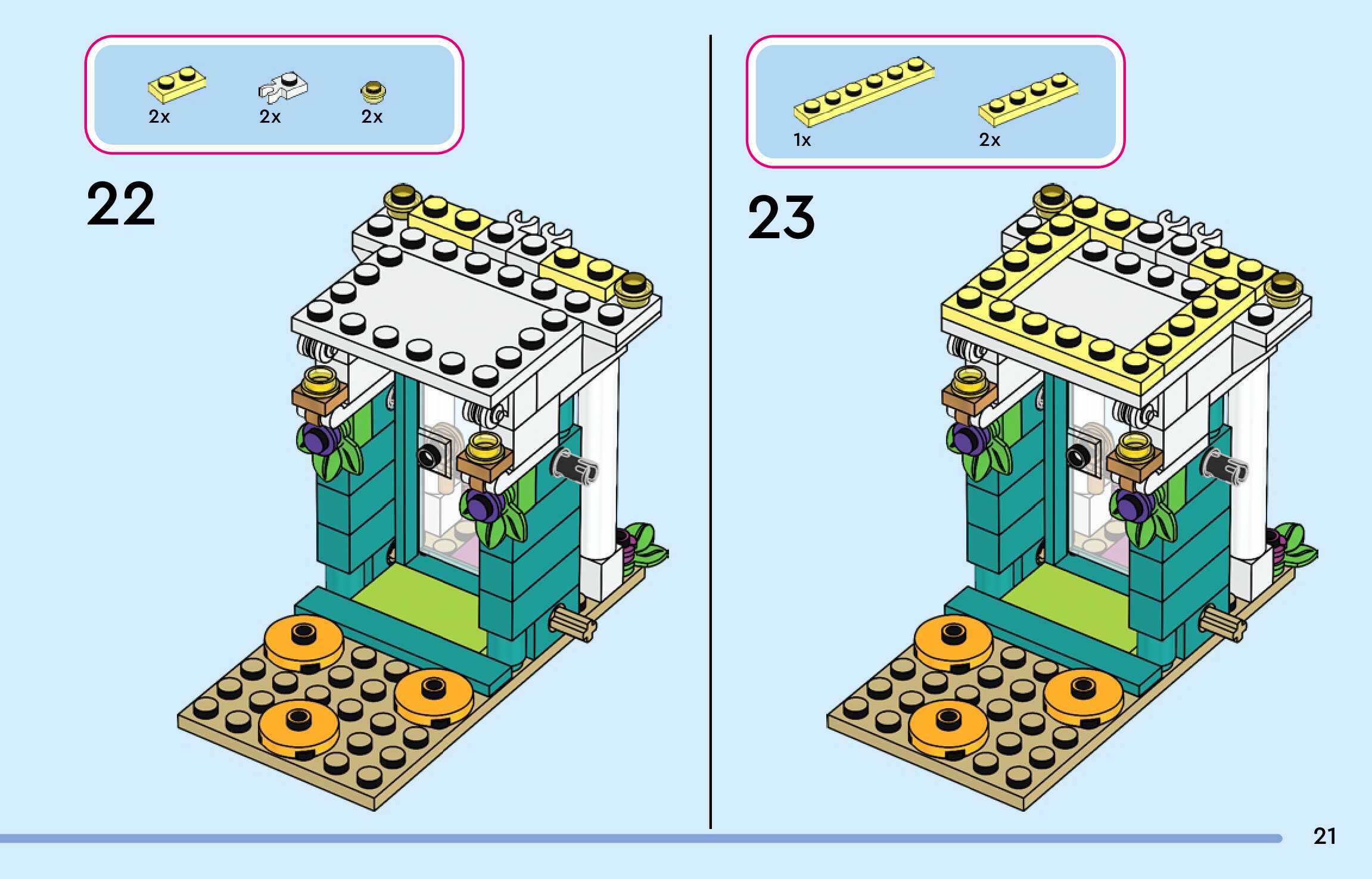 2x 2x 2x

22

1x 2x

23

21