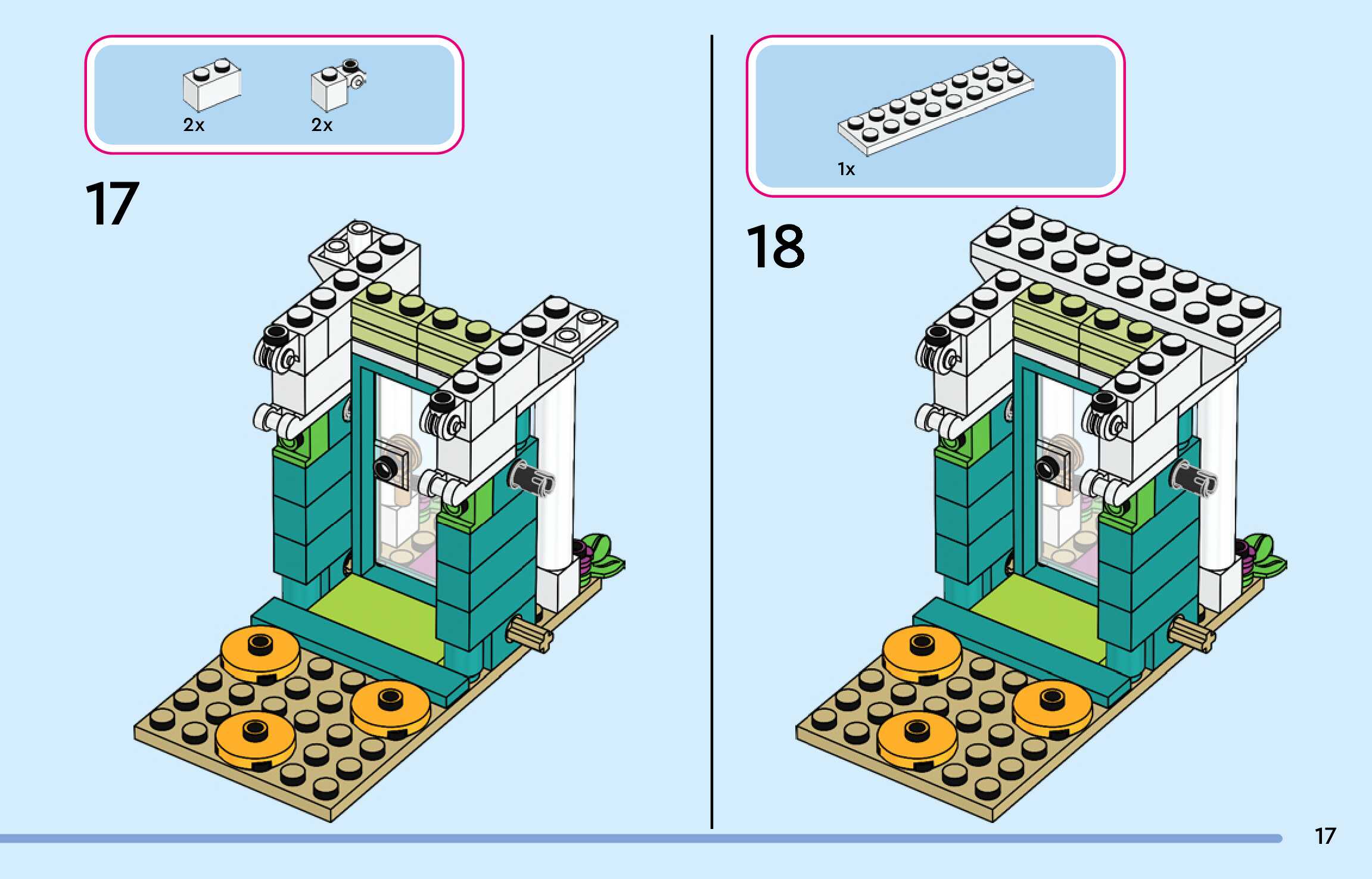 2x 2x

17

1x

18

17