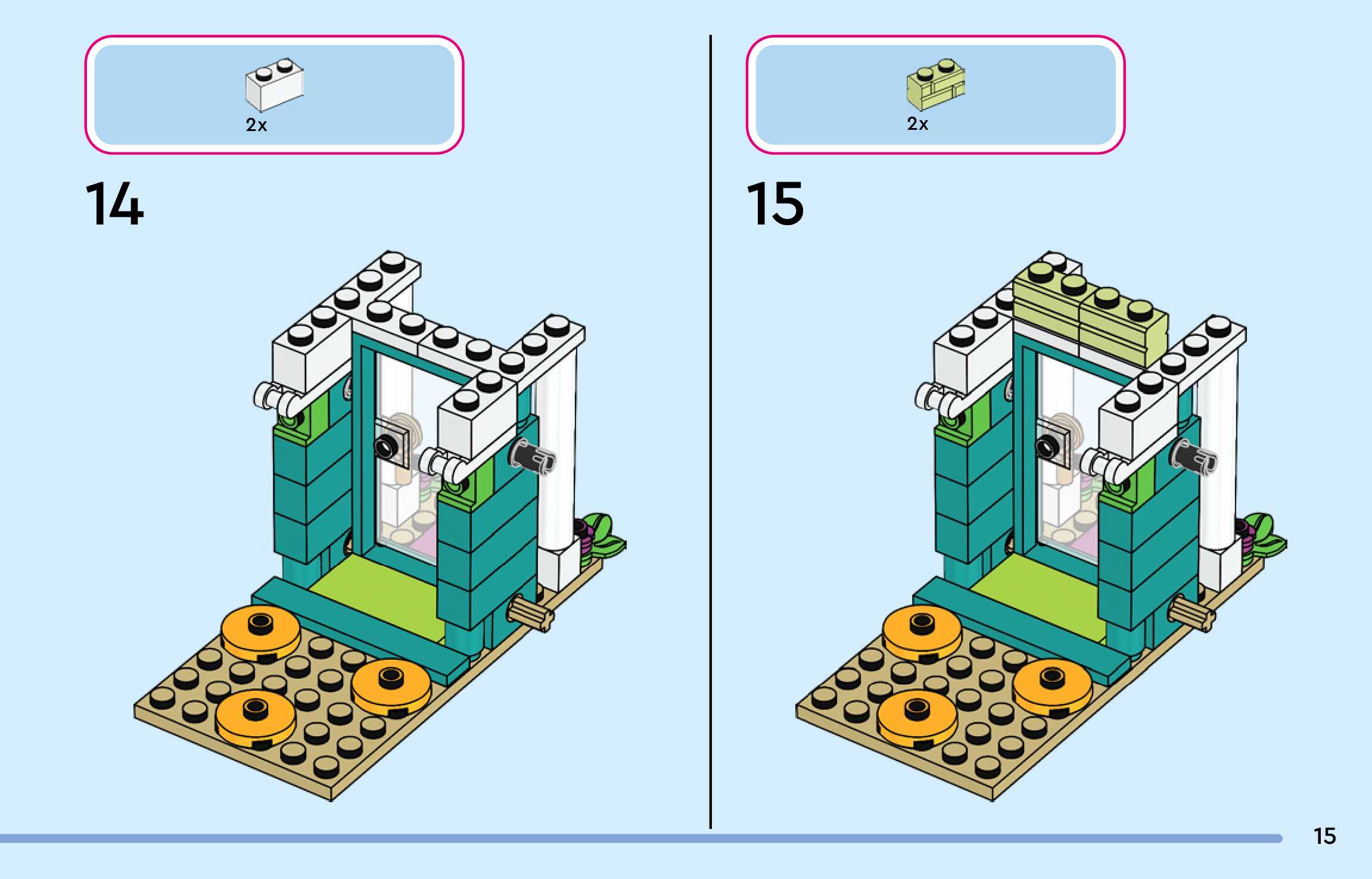 2x

14

2x

15

15