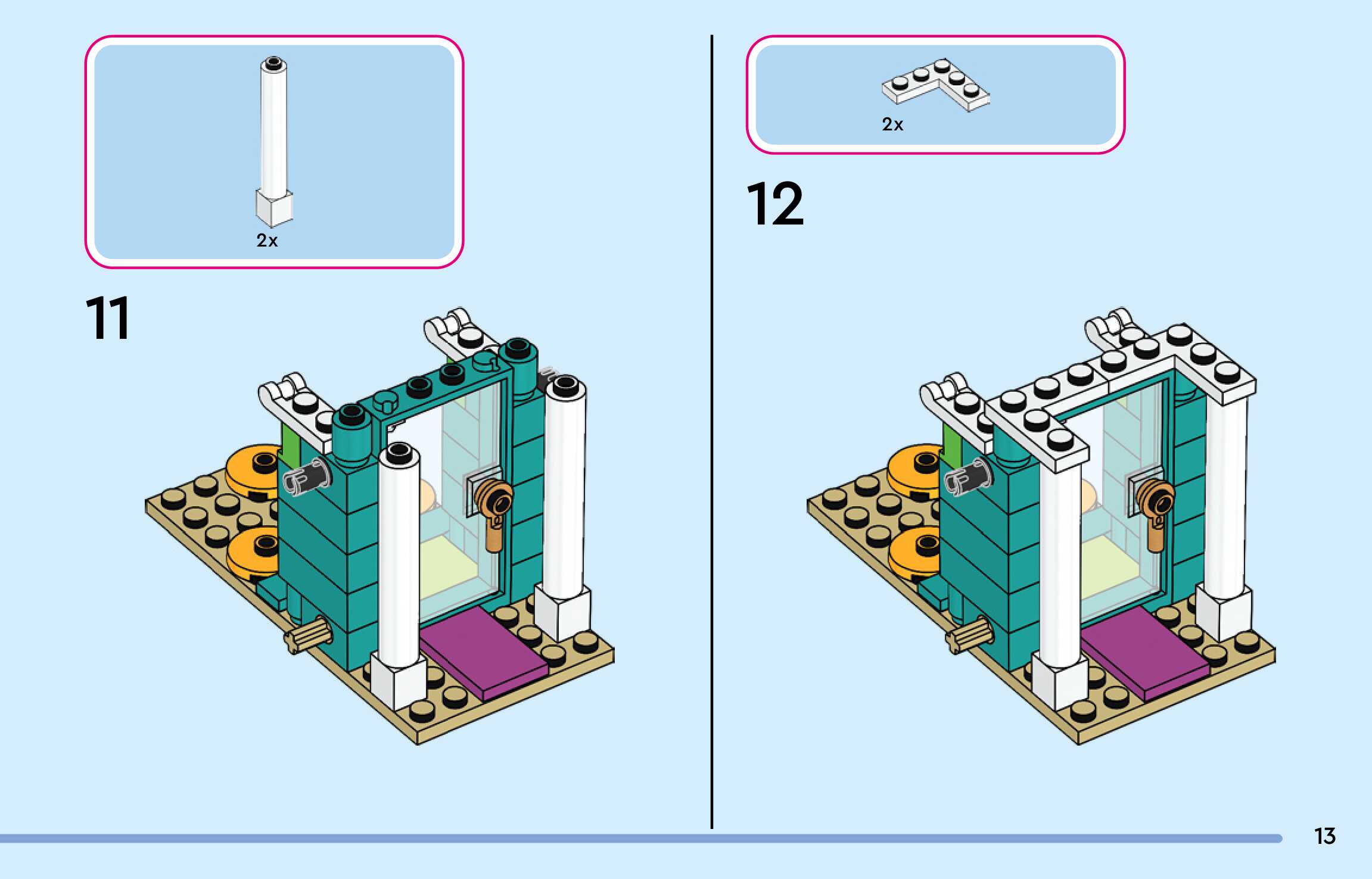 2x

11

2x

12

13