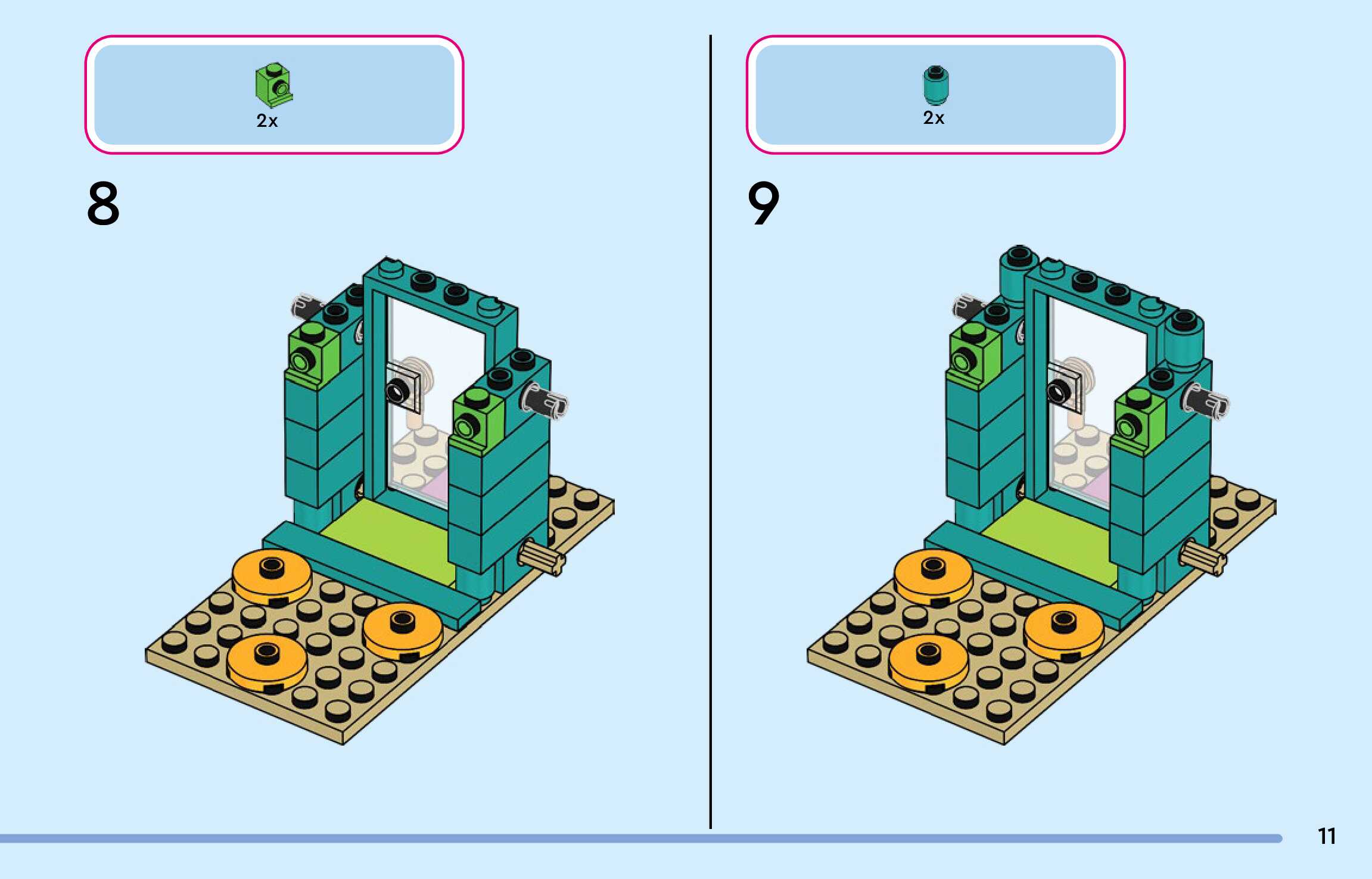 2x

8

2x

9

11