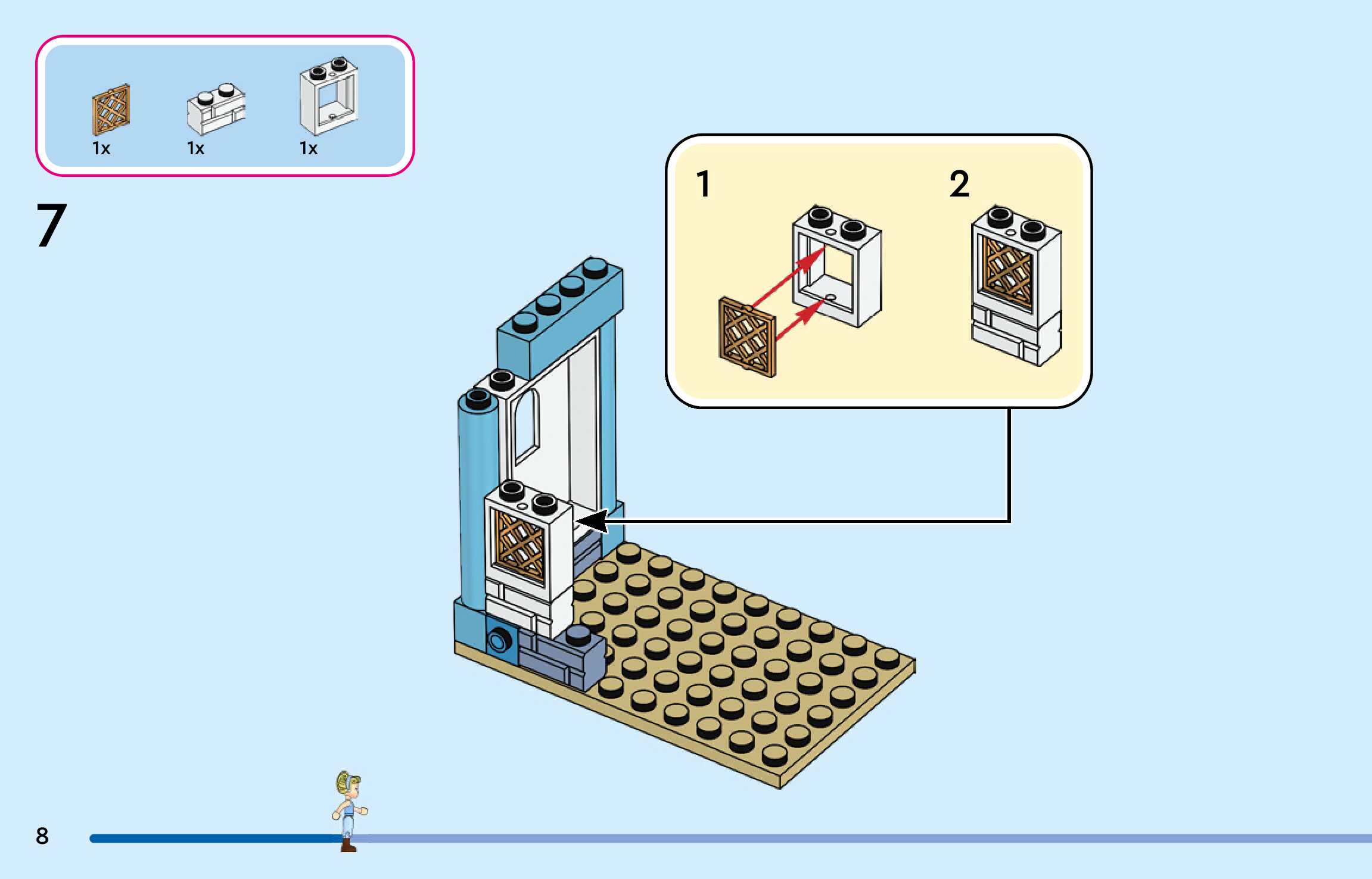 1x
1x
1x

7

1
2

8