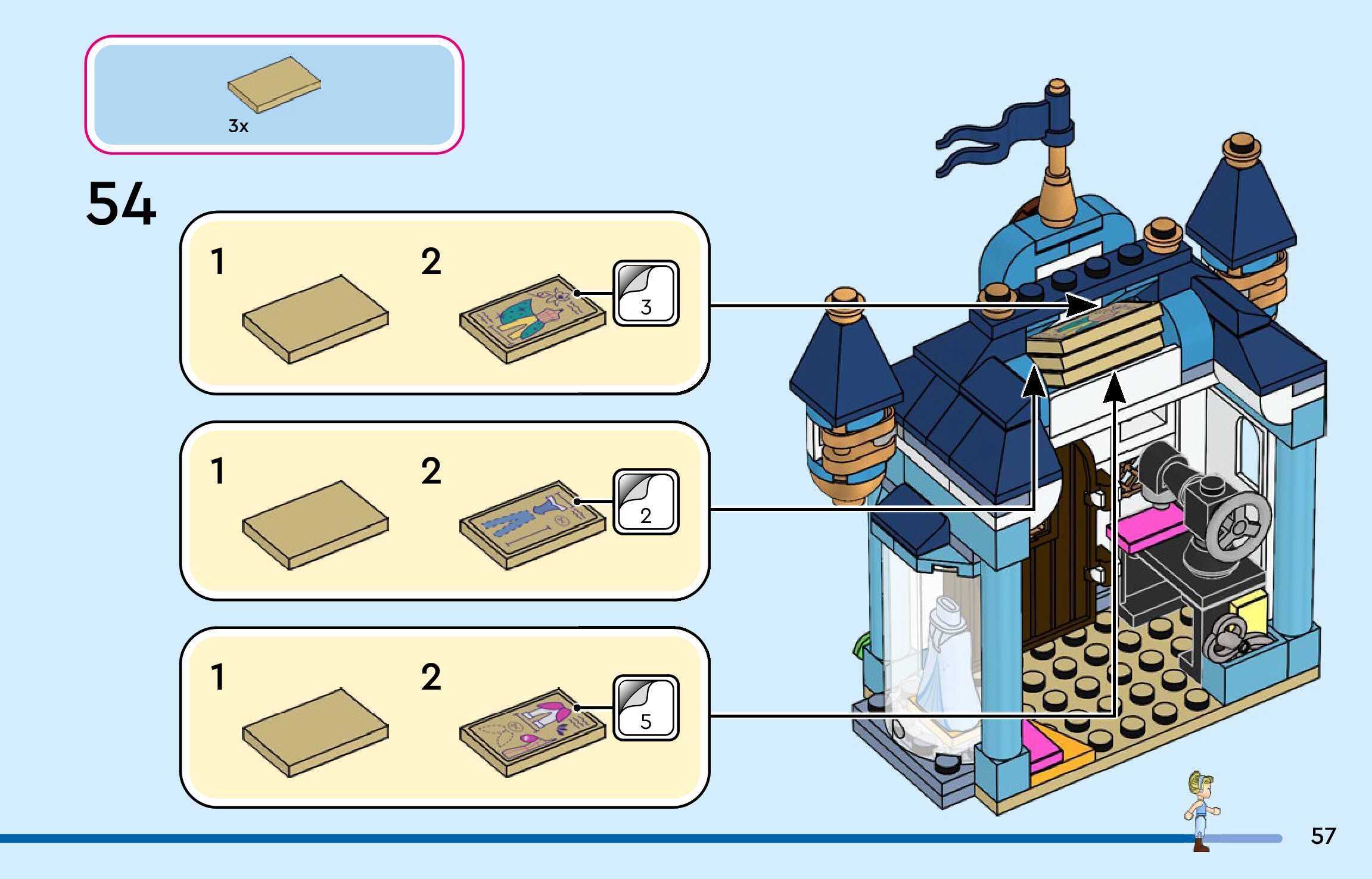 3x

54

1

2

3

1

2

2

1

2

5

57