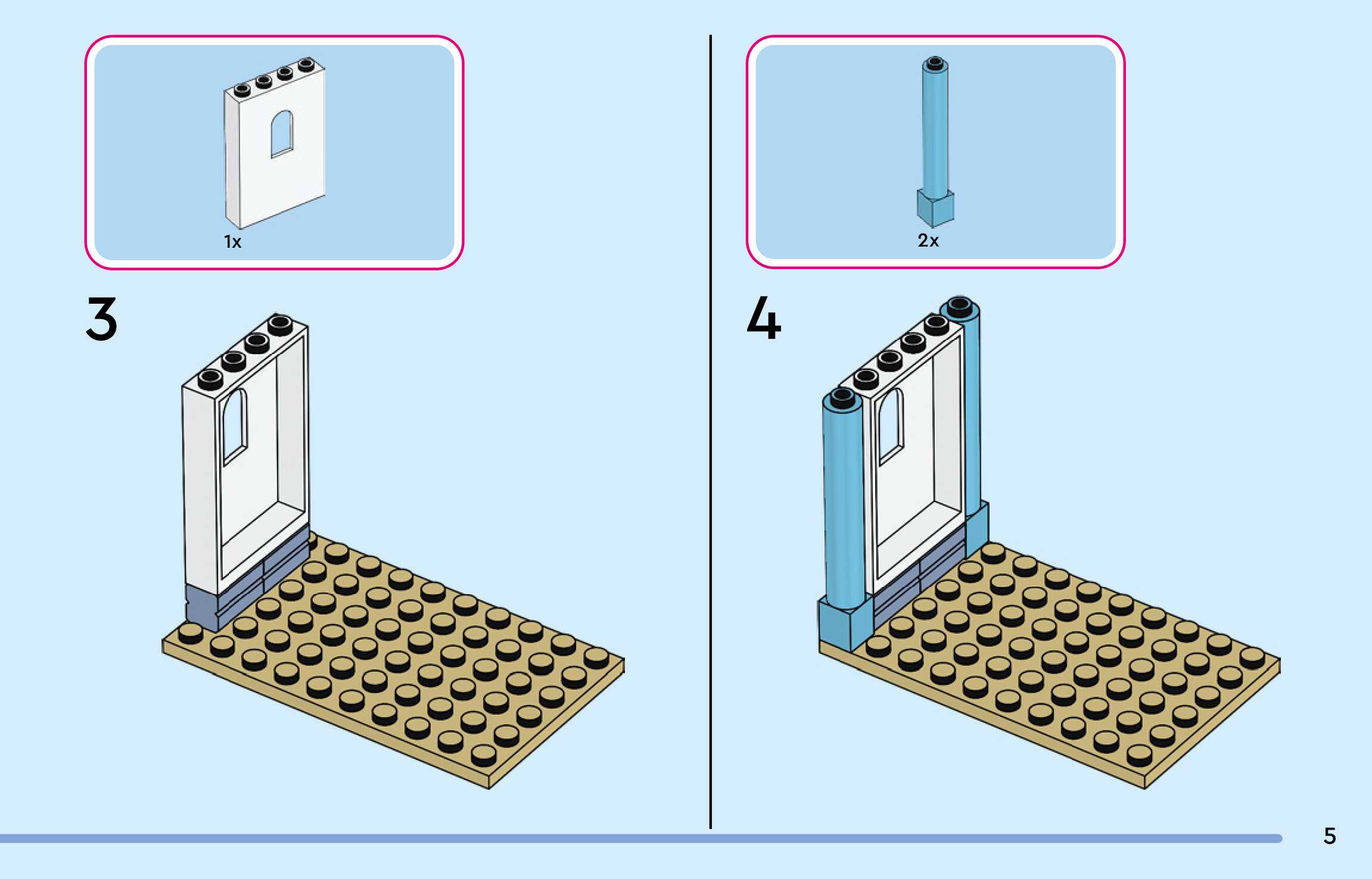 1x

3

2x

4

5