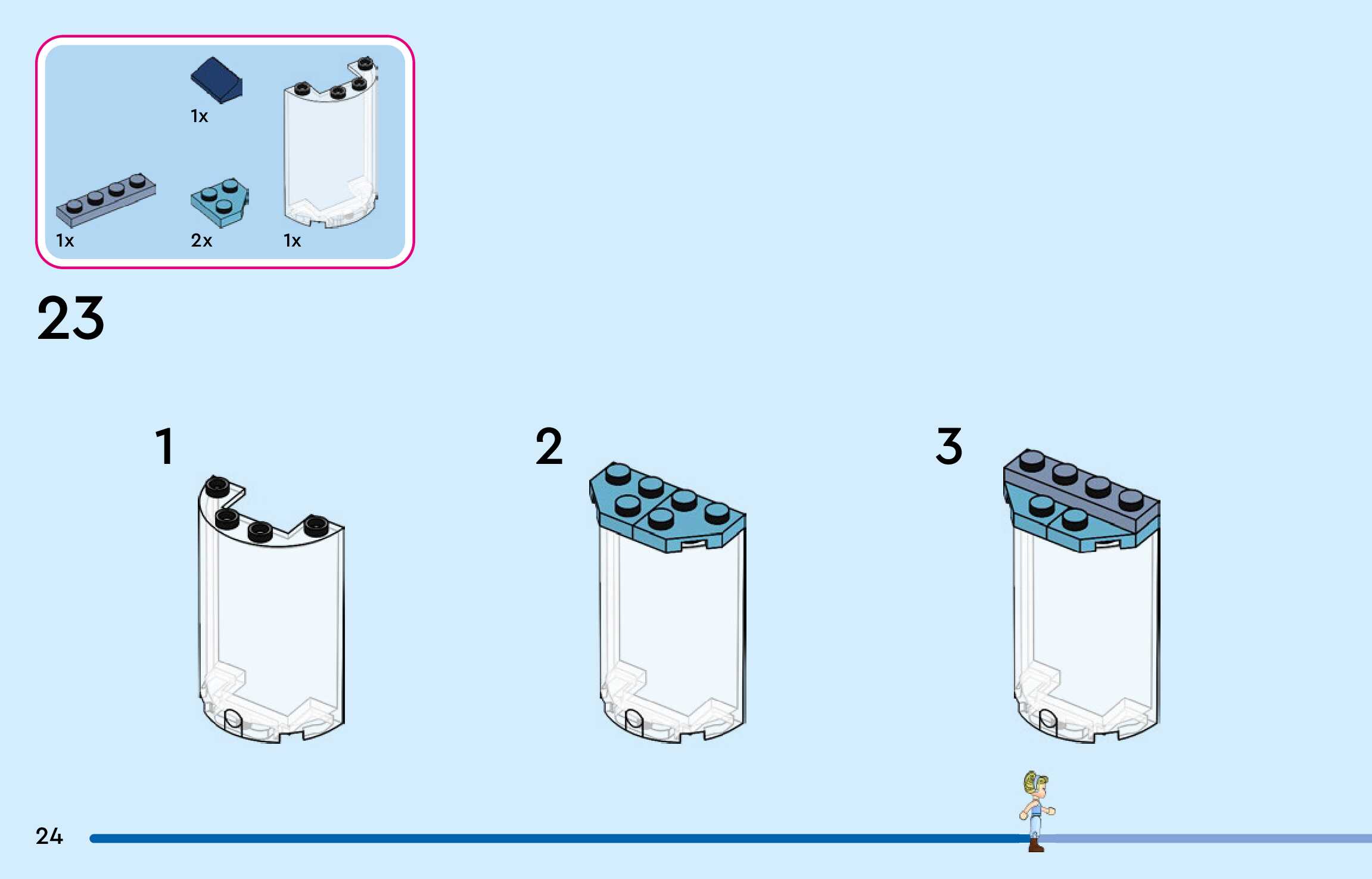 1x

1x

2x

1x

23

1

2

3

24