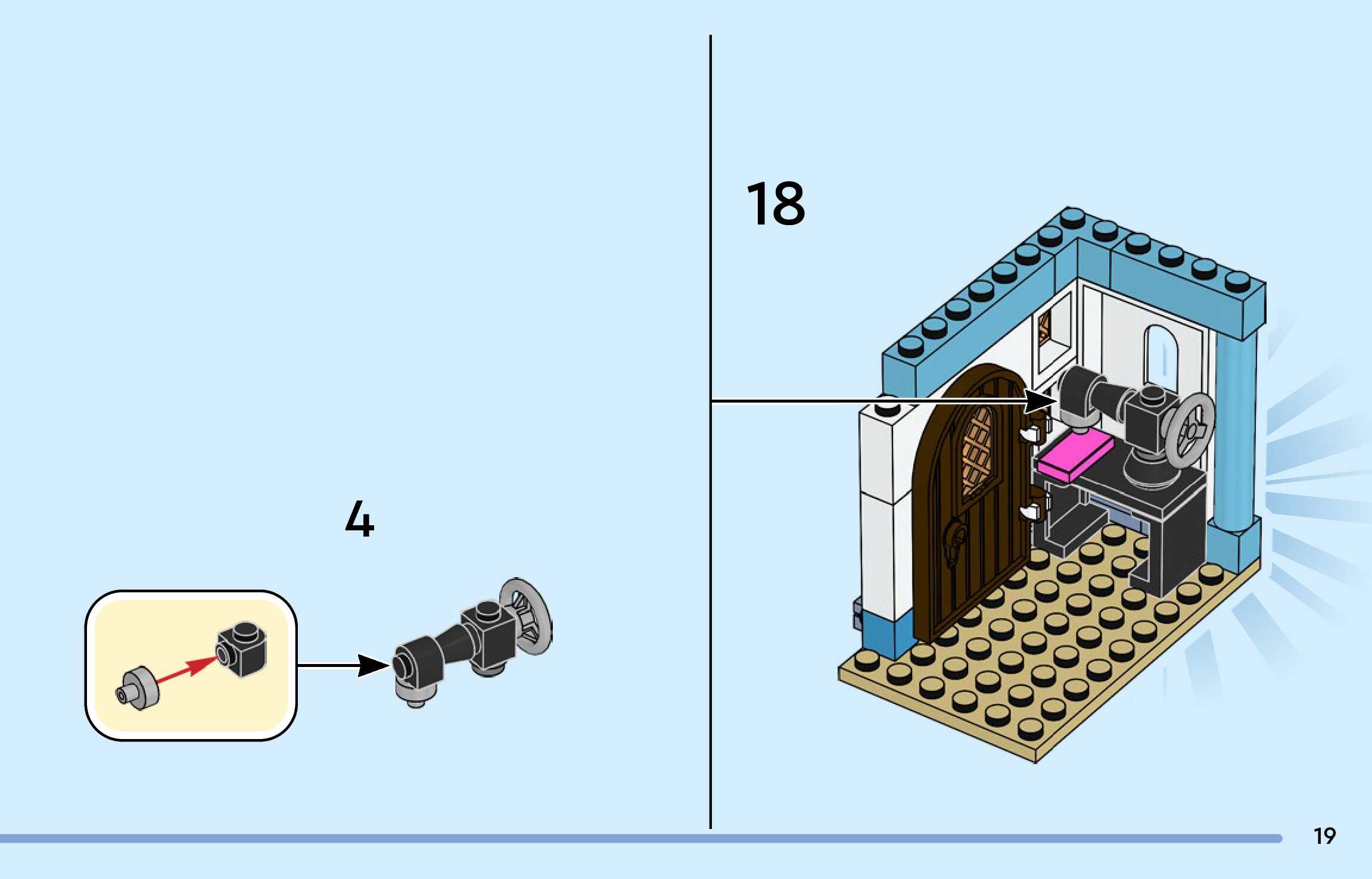 4

18

19