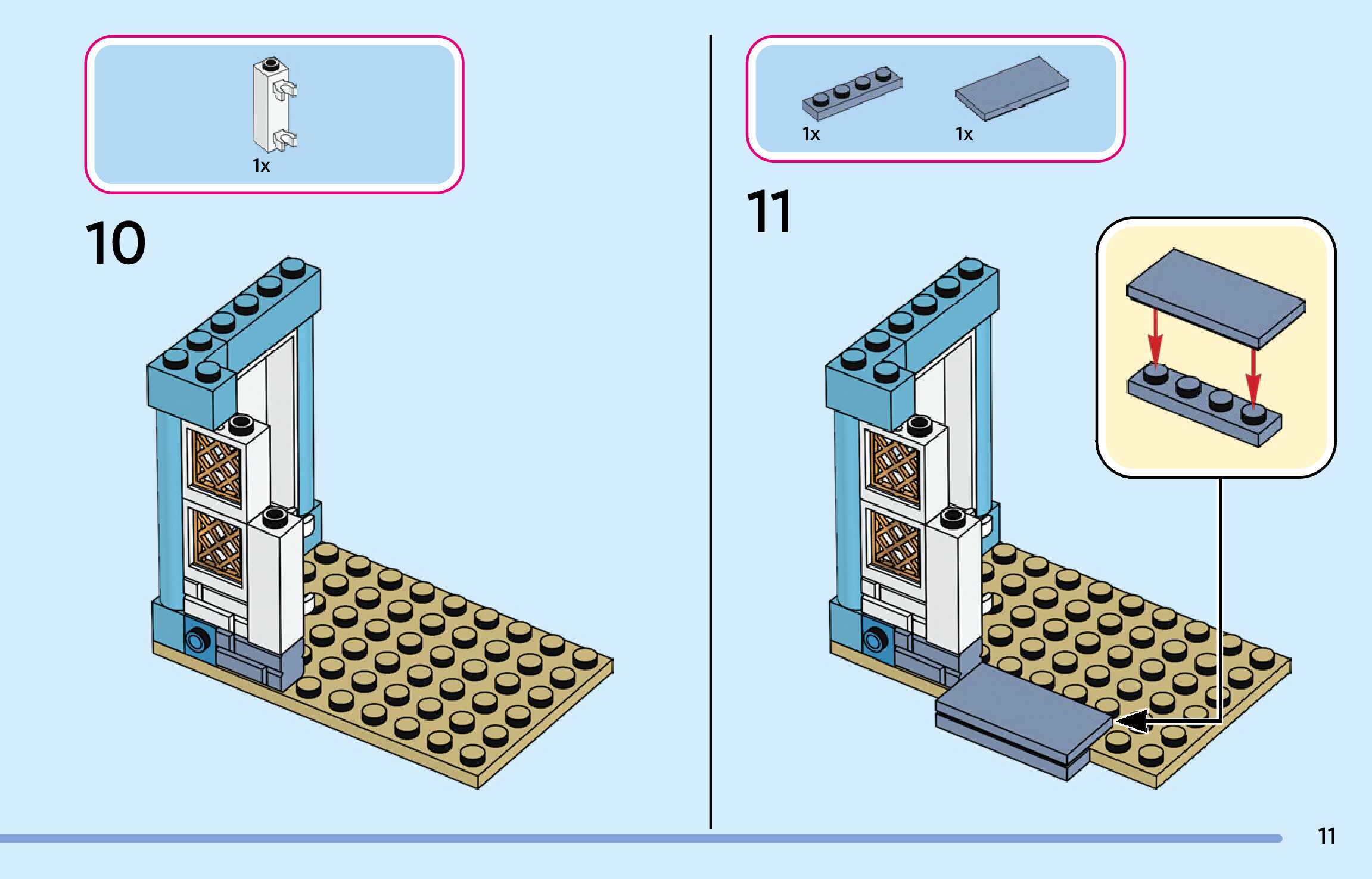 1x

10

1x

1x

11

11