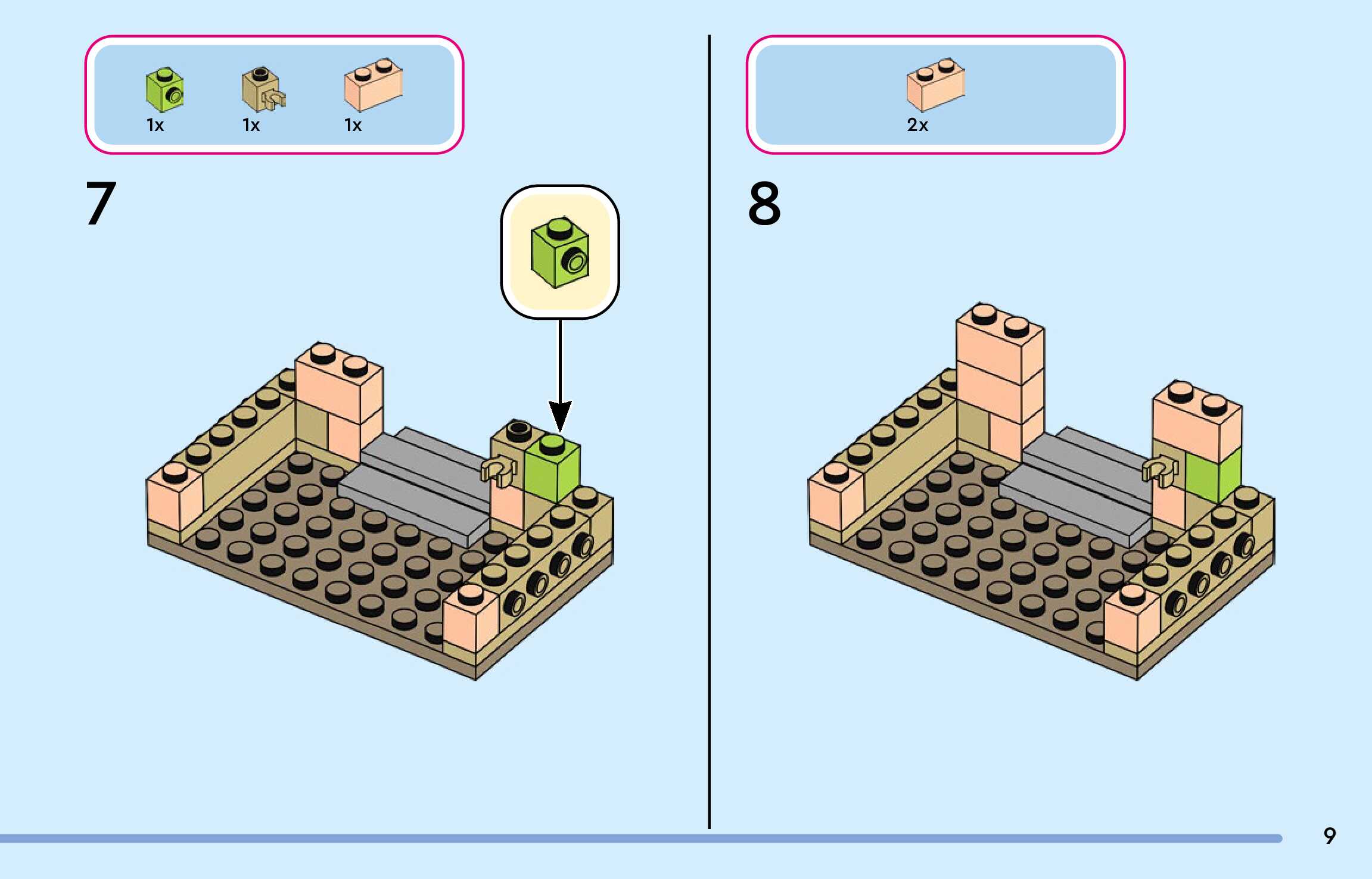 1x 1x 1x

7

2x

8

9