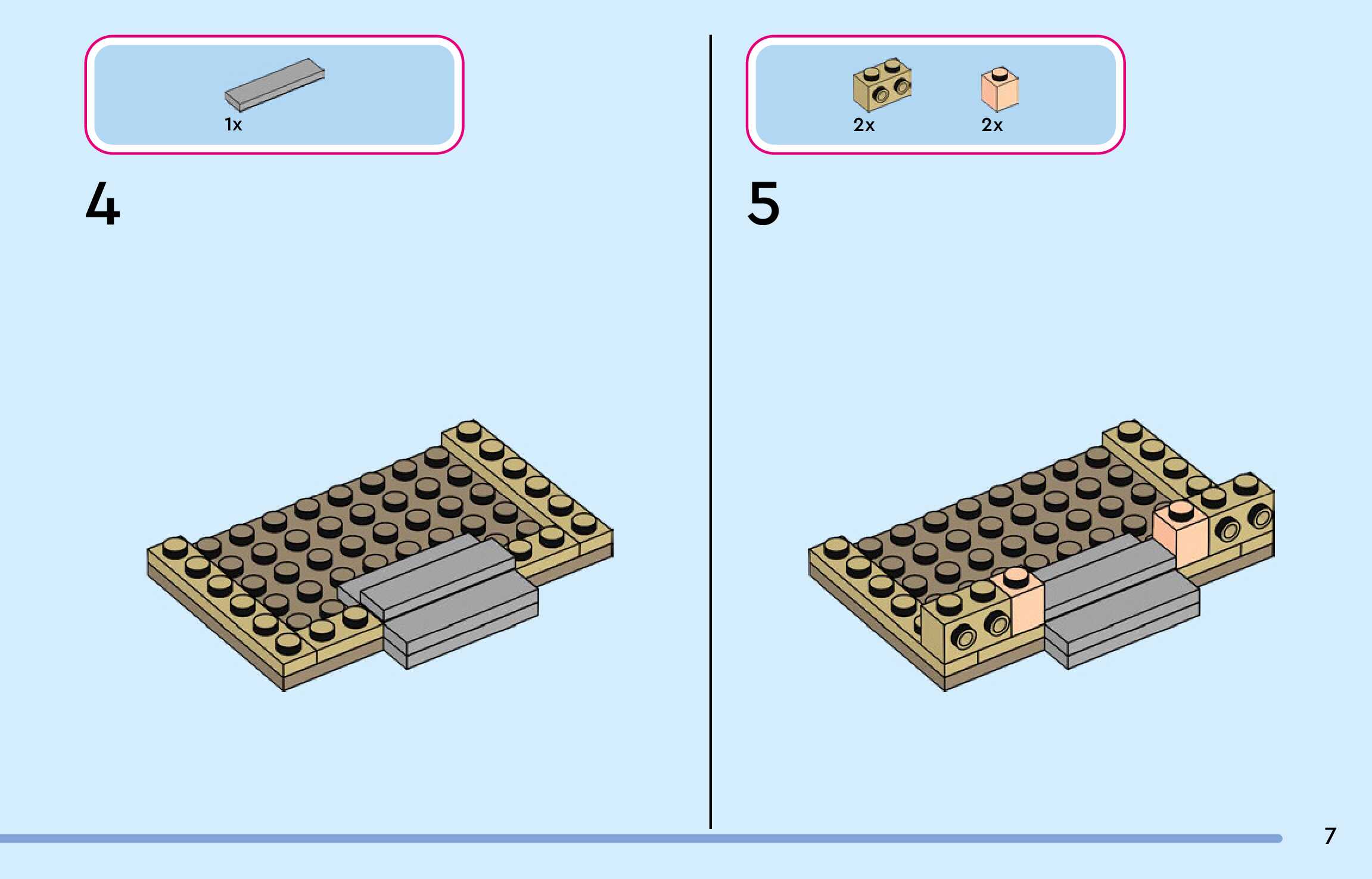 1x

4

2x 2x

5

7