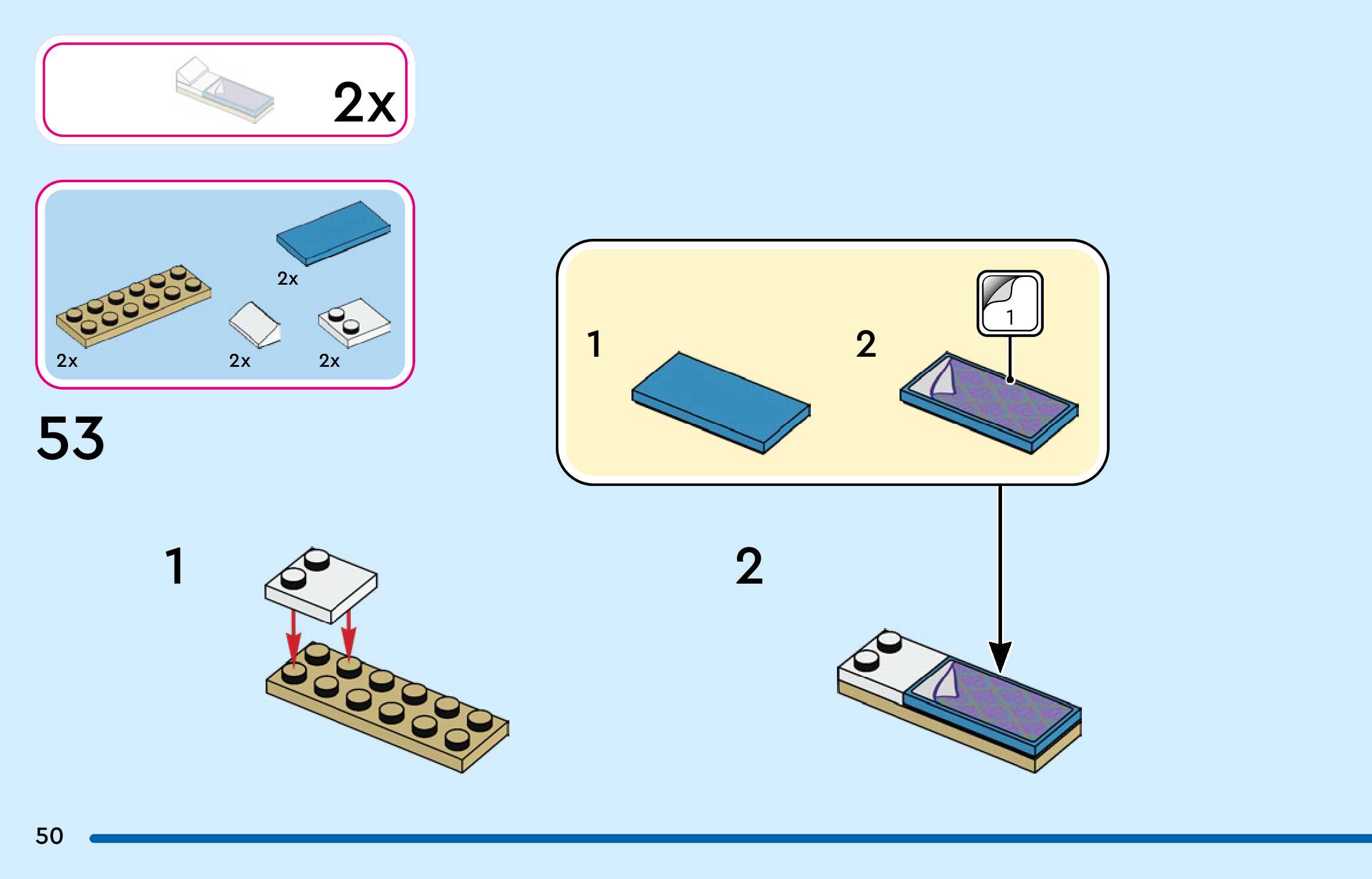 2x

2x
2x
2x
2x

53

1
2
1

1

2

50