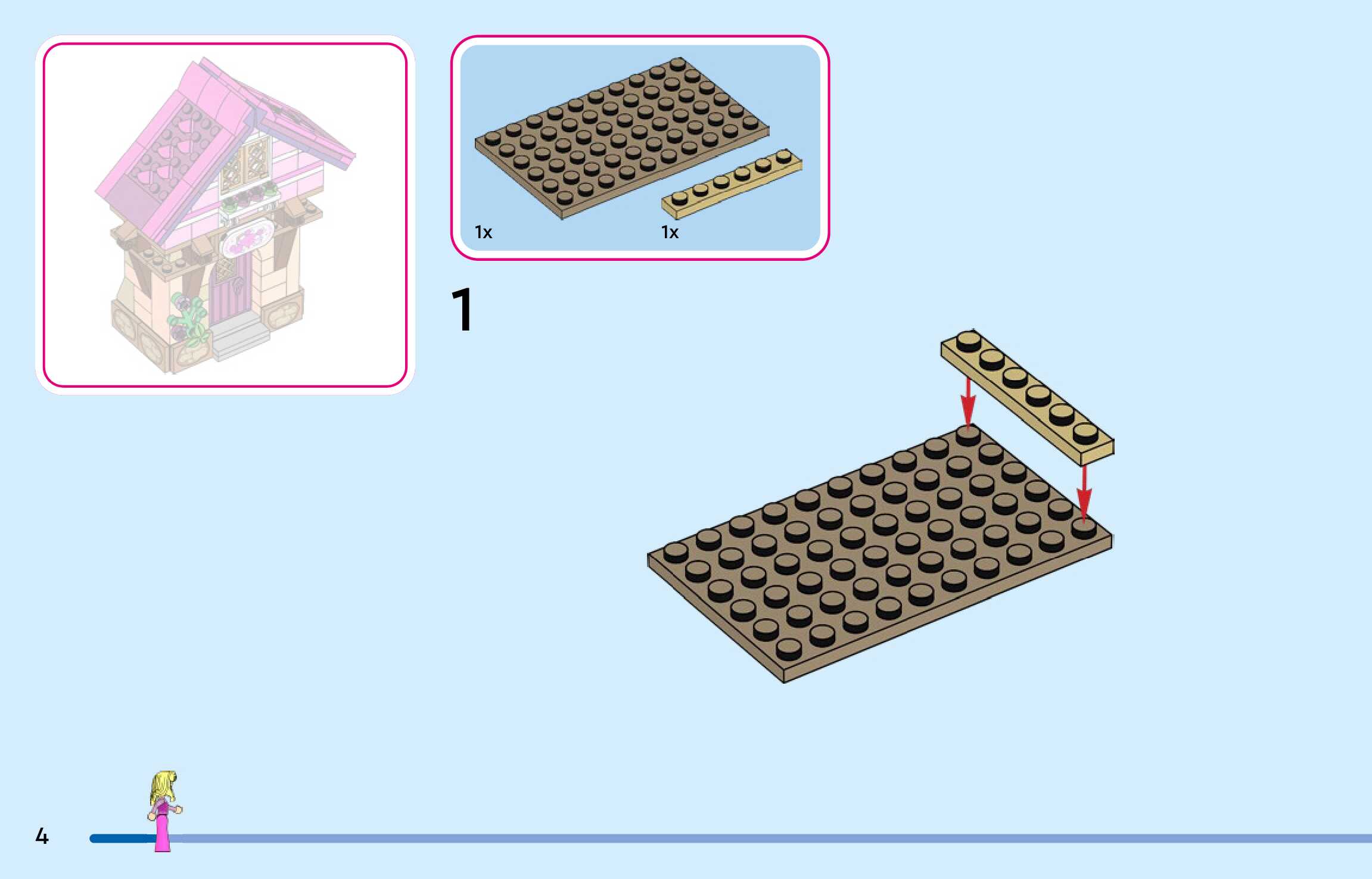 1x

1x

1

4