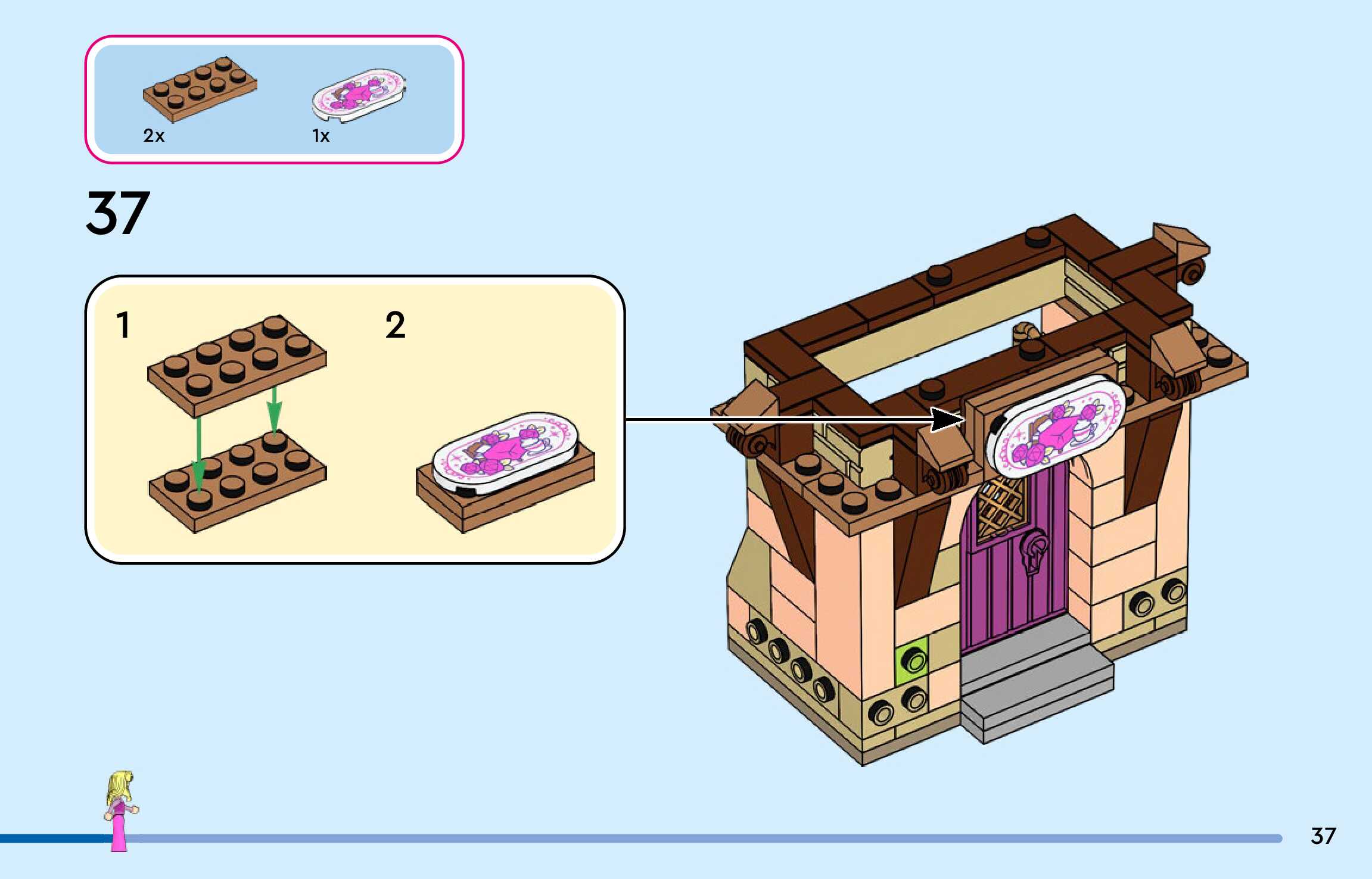 2x

1x

37

1

2

37