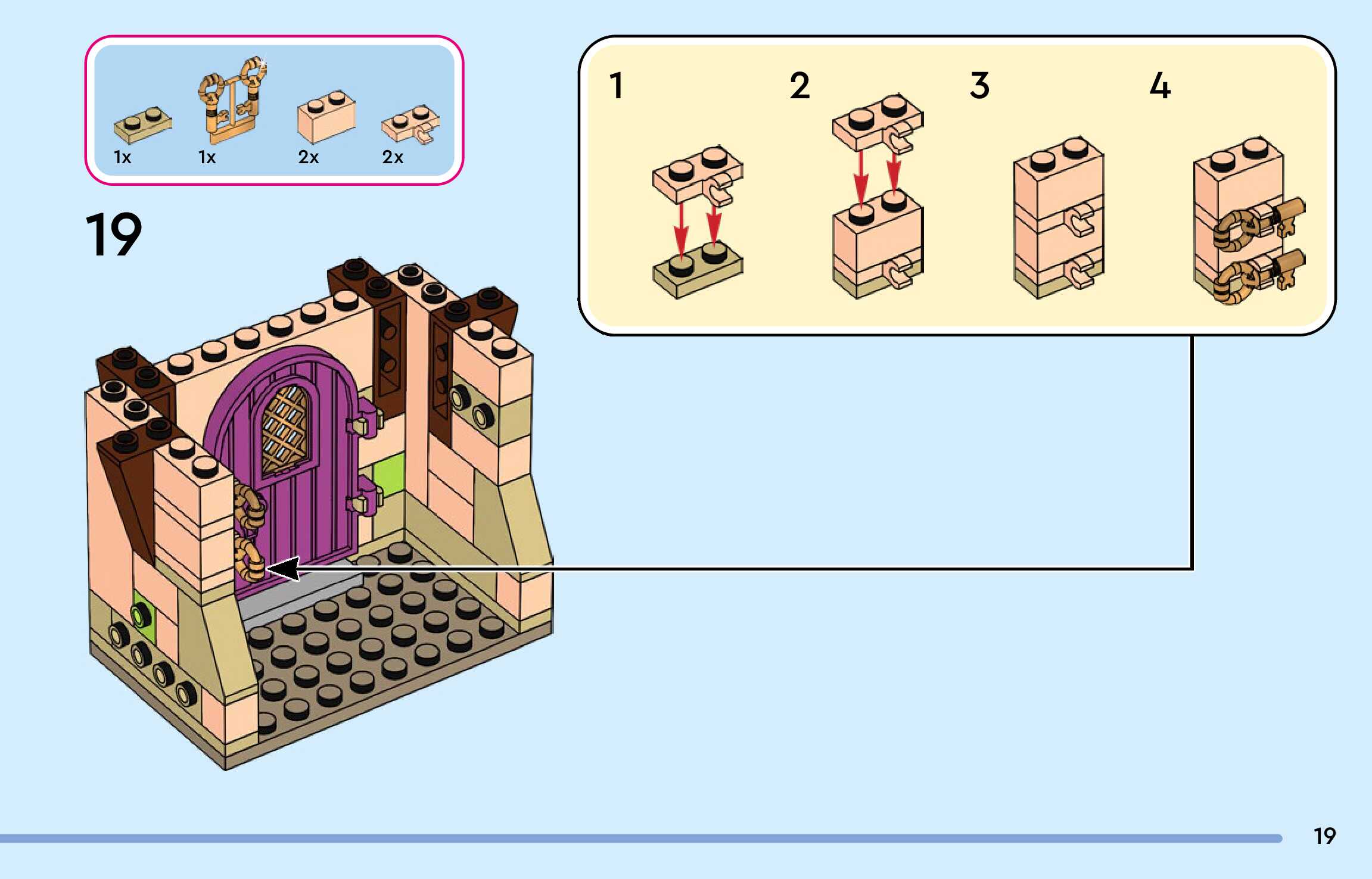 1x 1x 2x 2x

19

1 2 3 4

19