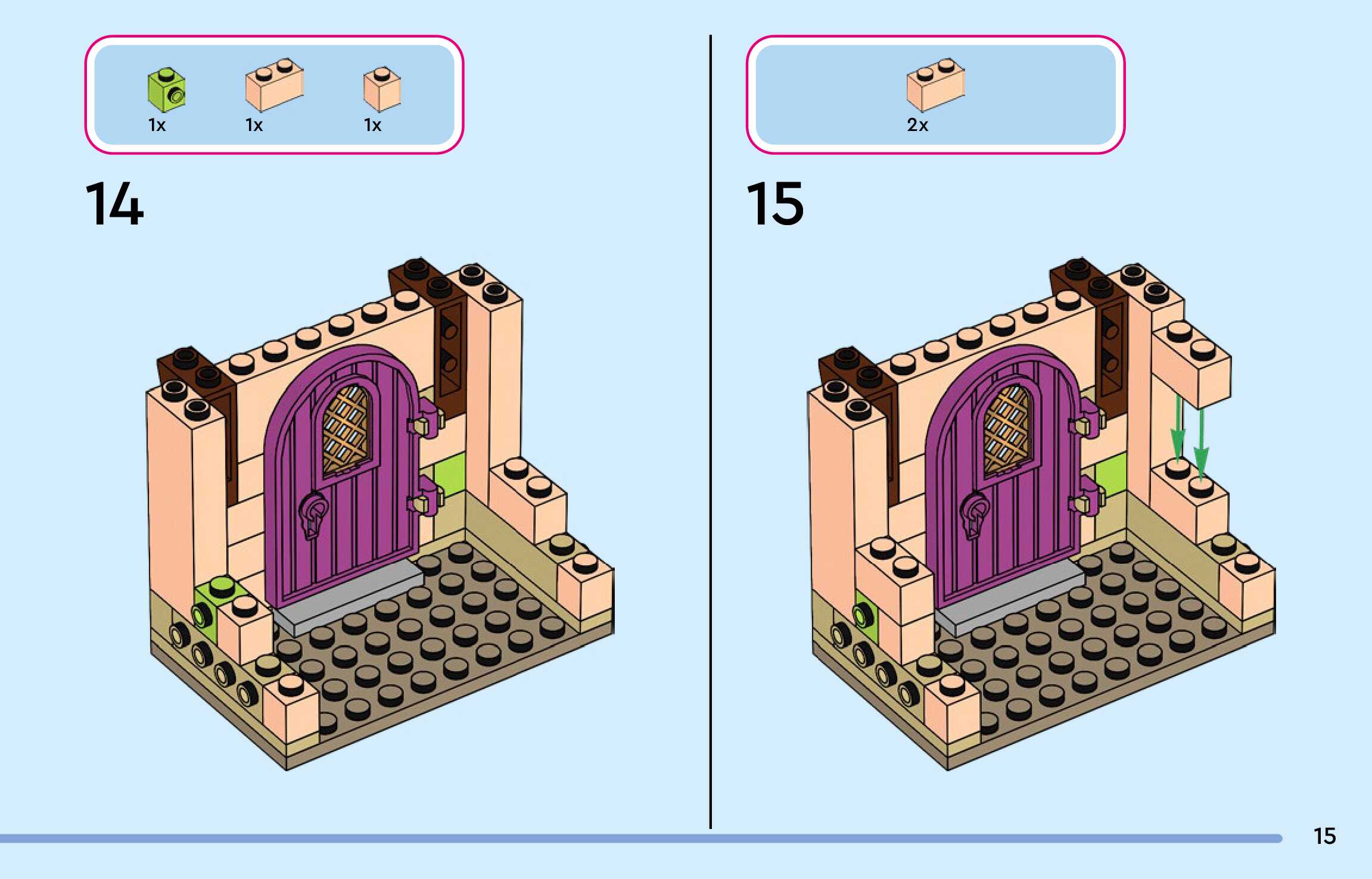 1x 1x 1x

14

2x

15

15