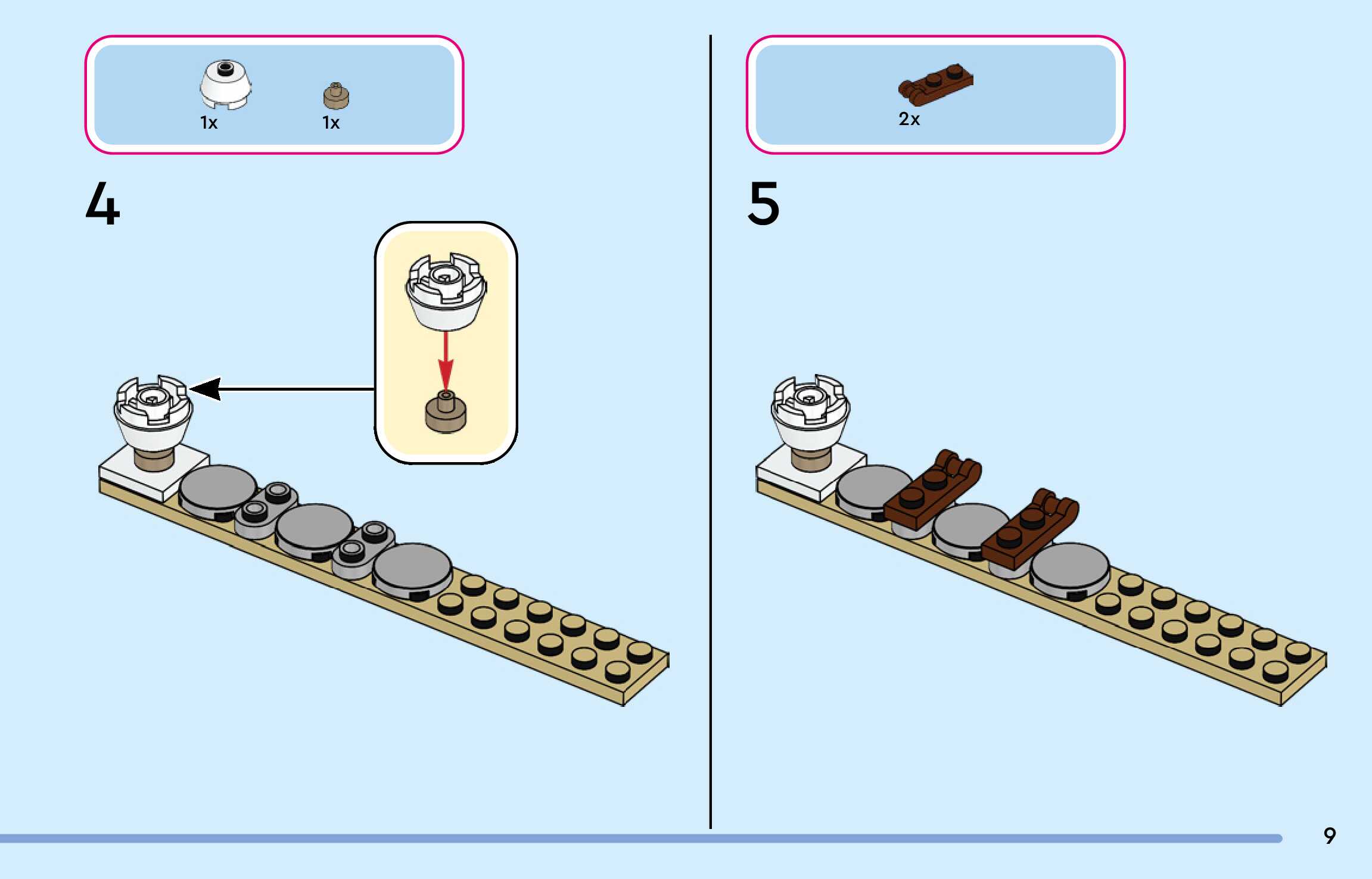 1x 1x

4

2x

5

9