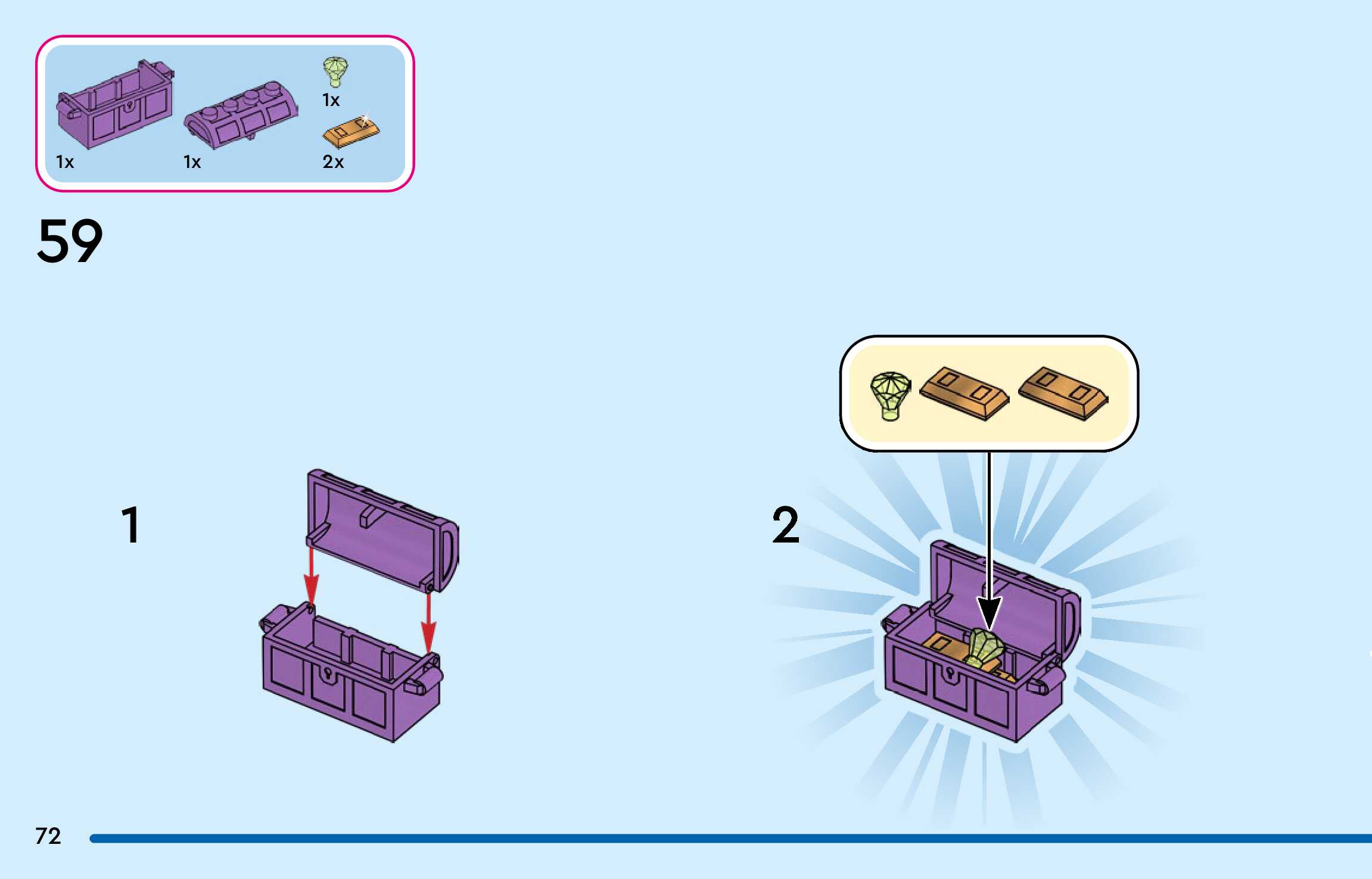 1x

1x

1x

2x

59

1

2

72