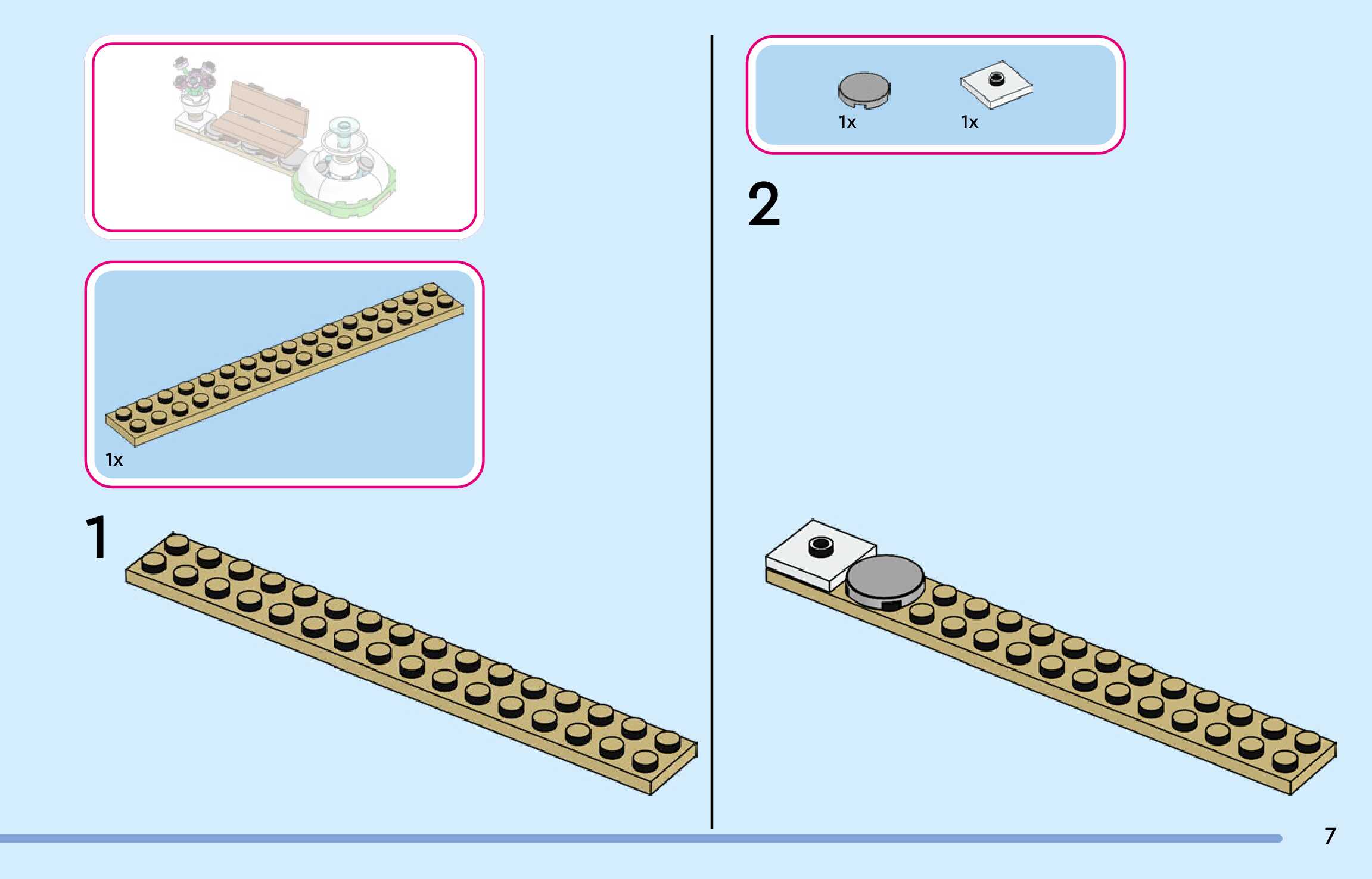 1x

1

1x

1x

2

7