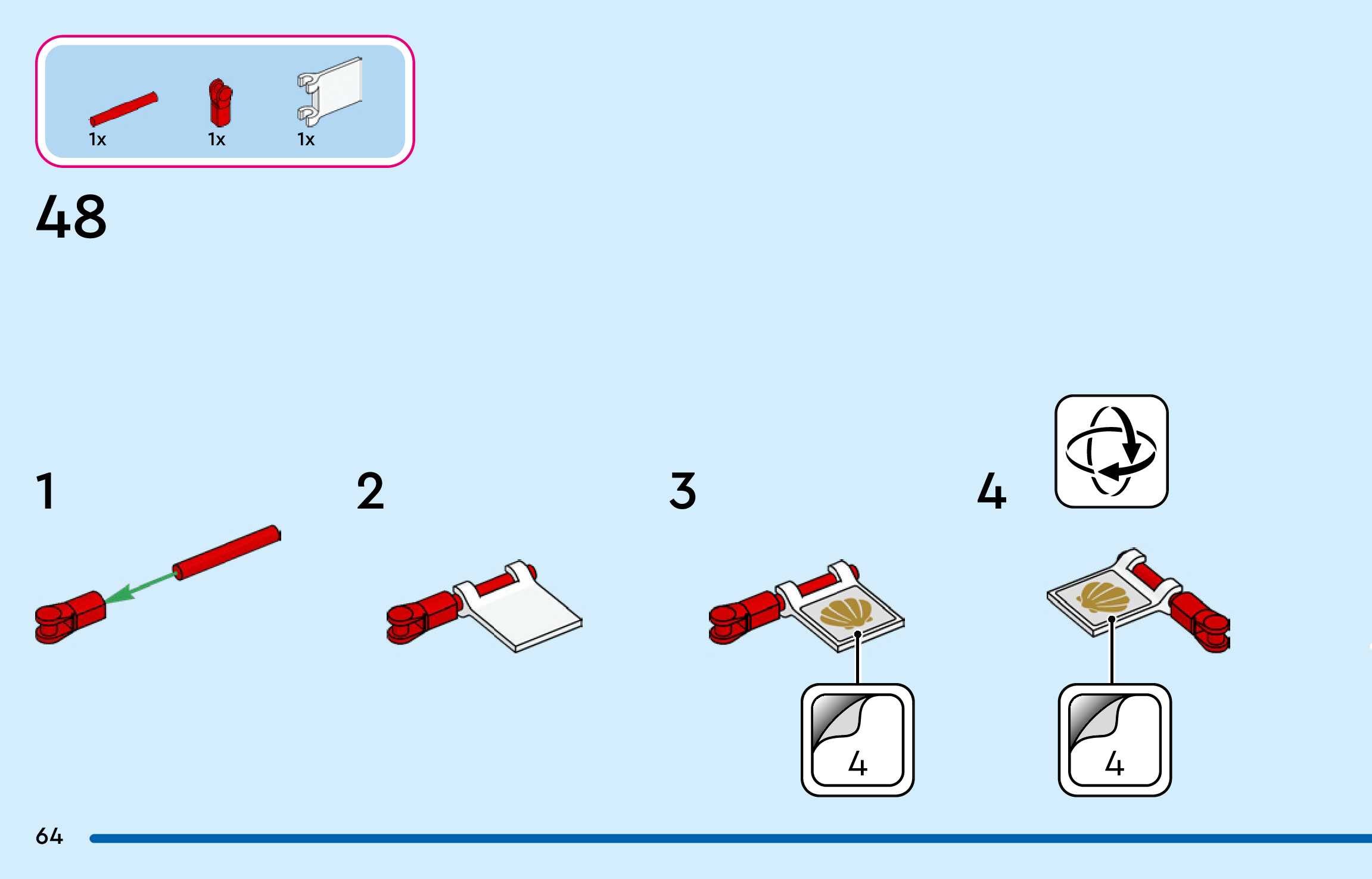 1x 1x 1x

48

1

2

3

4

4

4

64