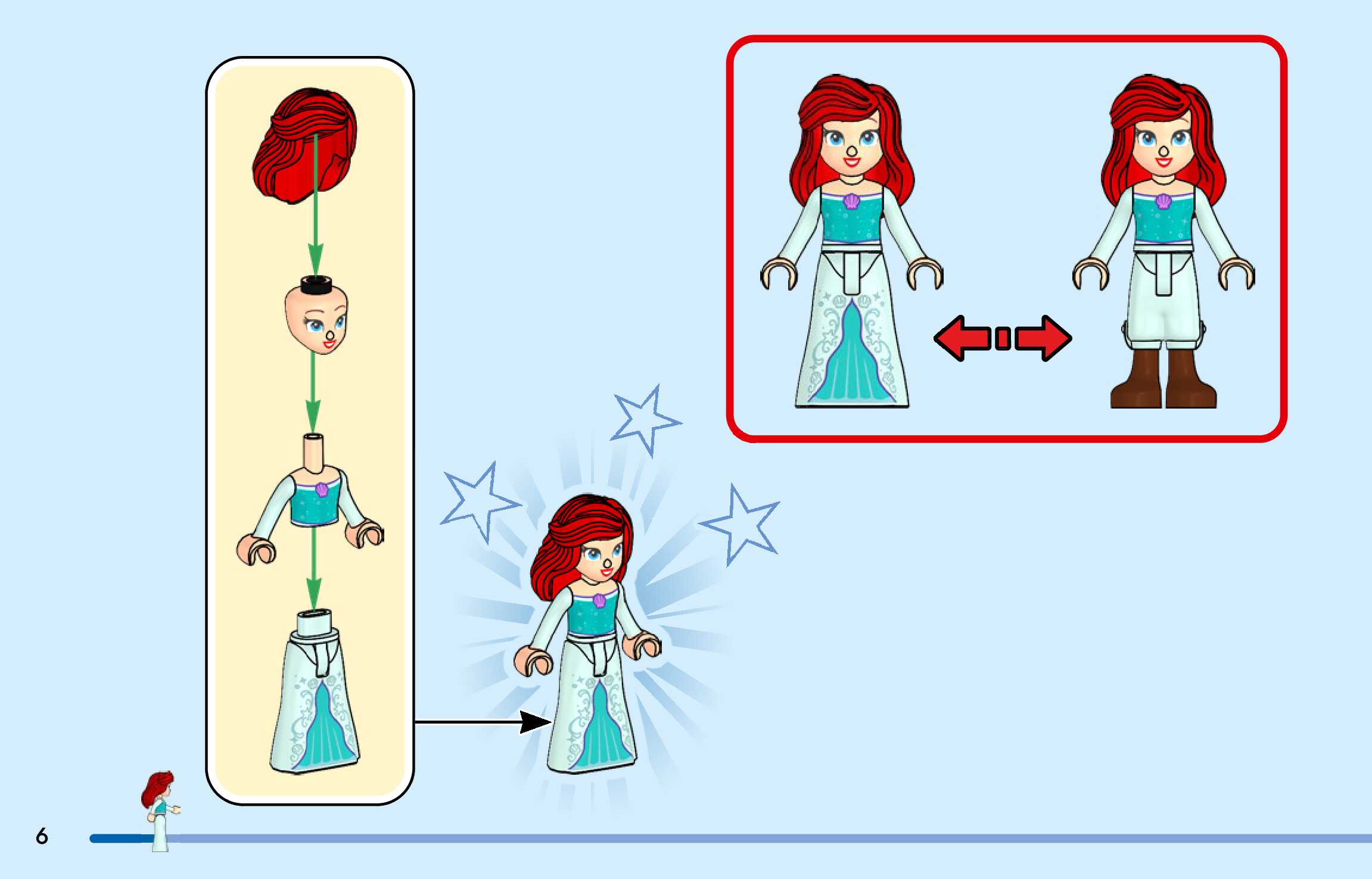 6