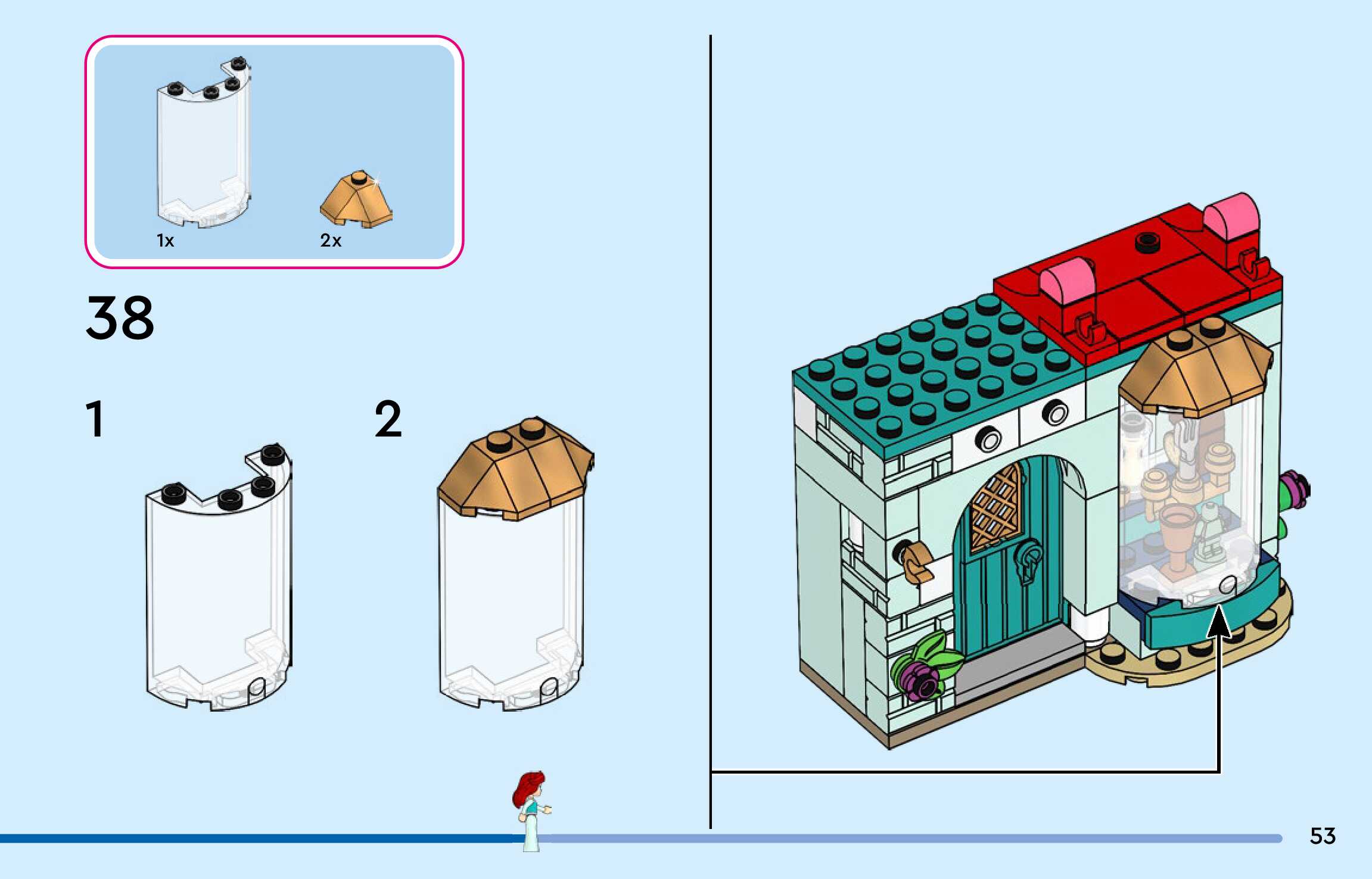 1x

2x

38

1

2

53