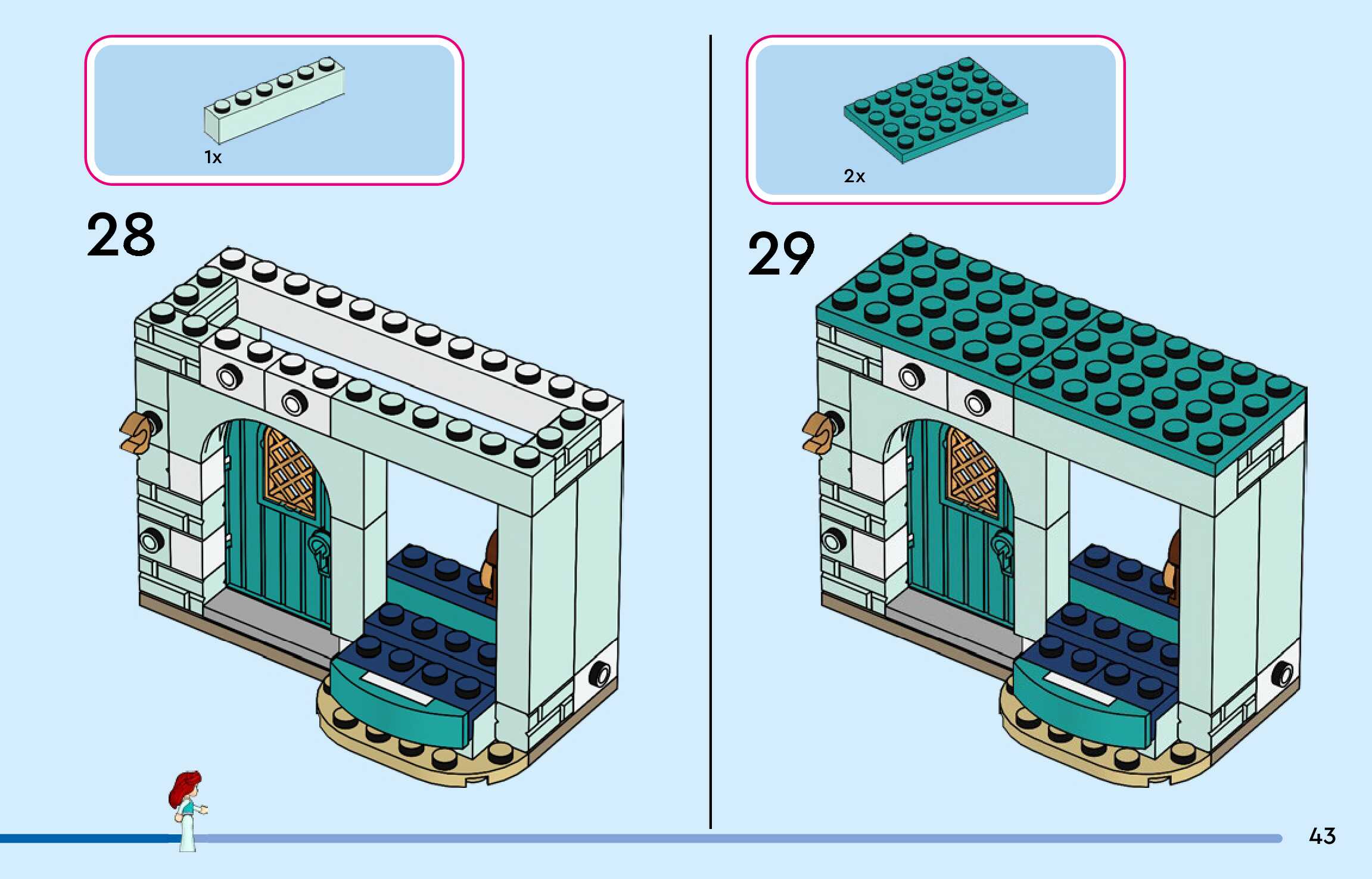 1x

28

2x

29

43