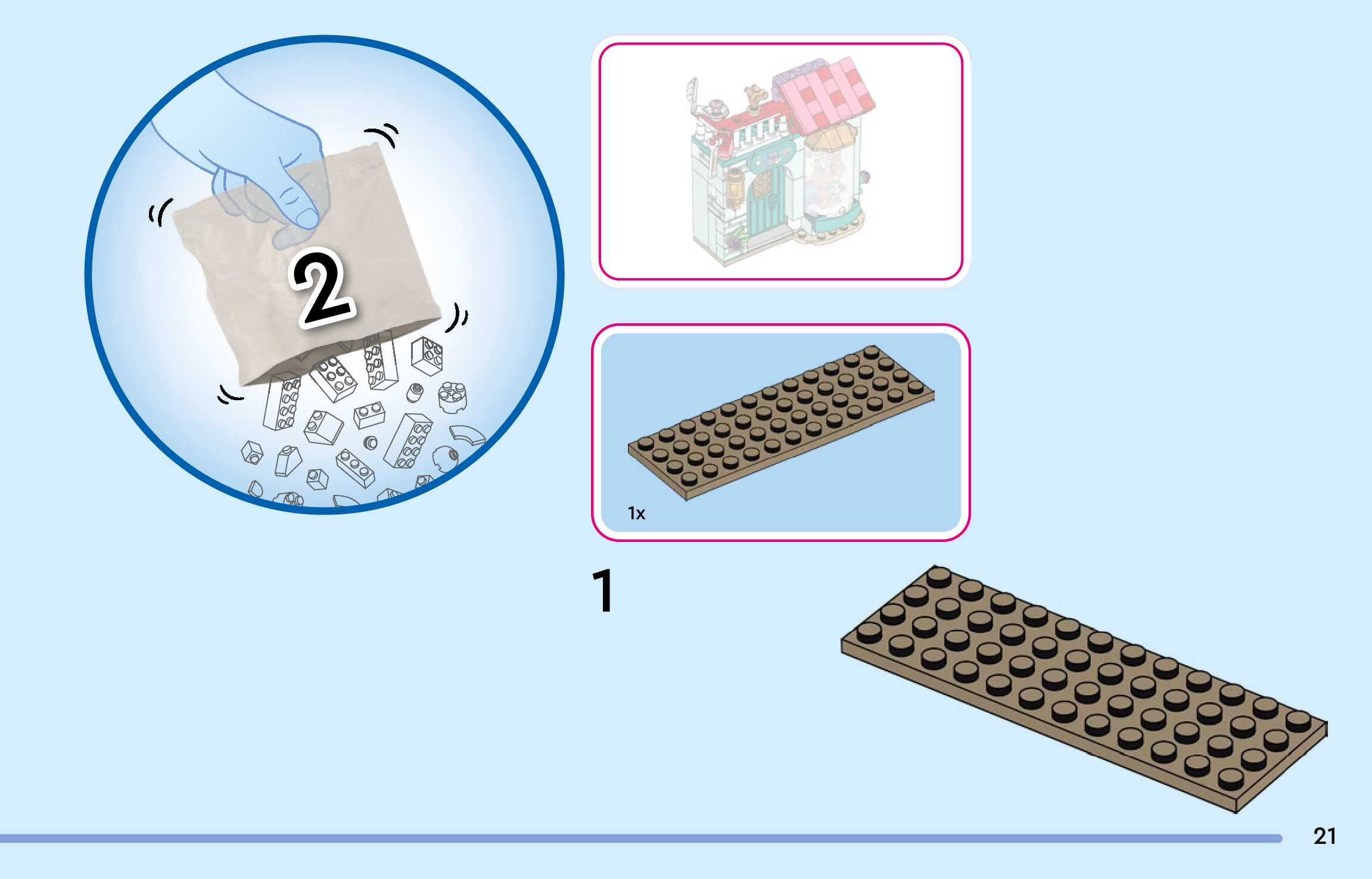 2

1x

1

21