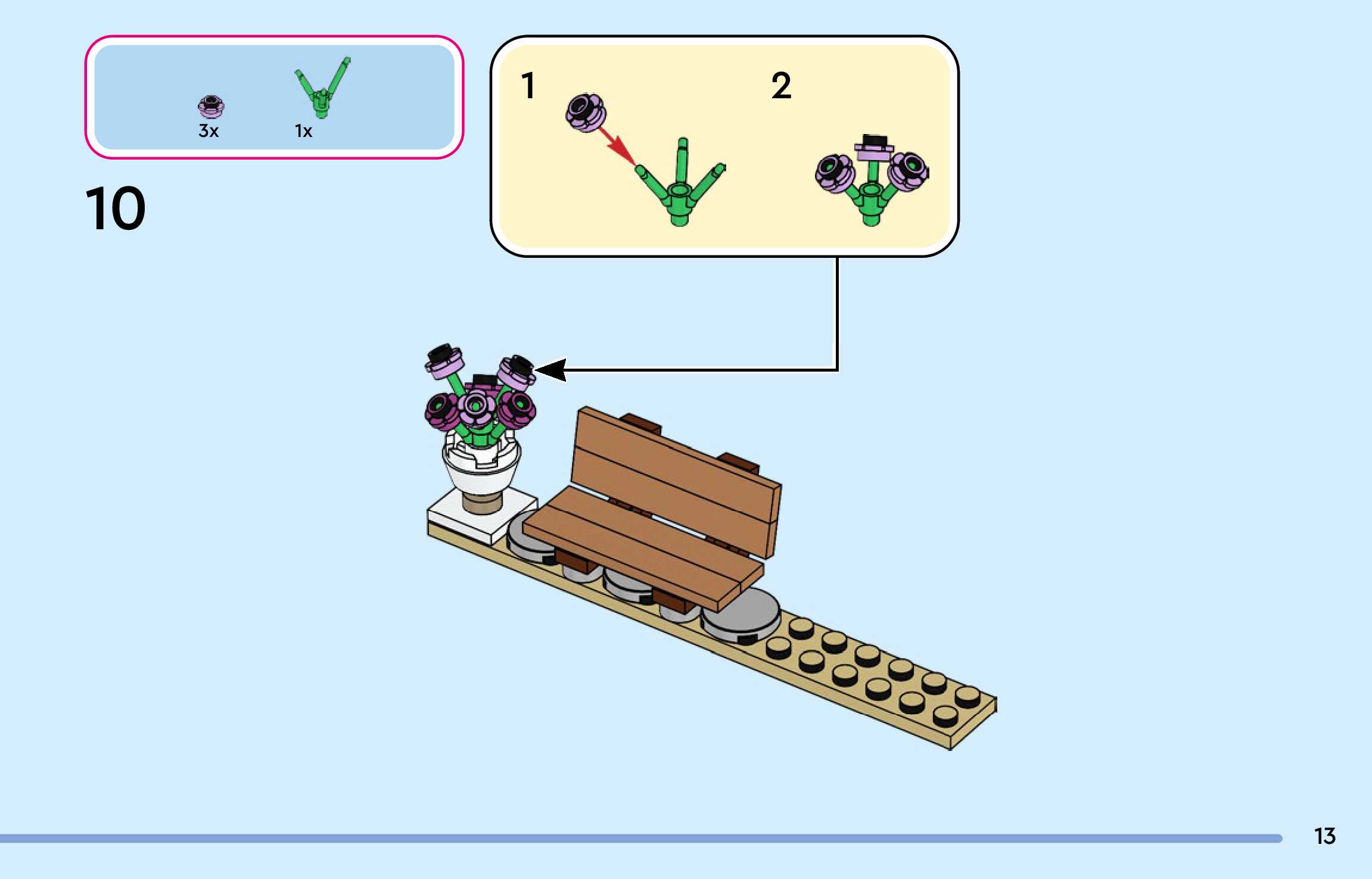 3x 1x

10

1

2

13