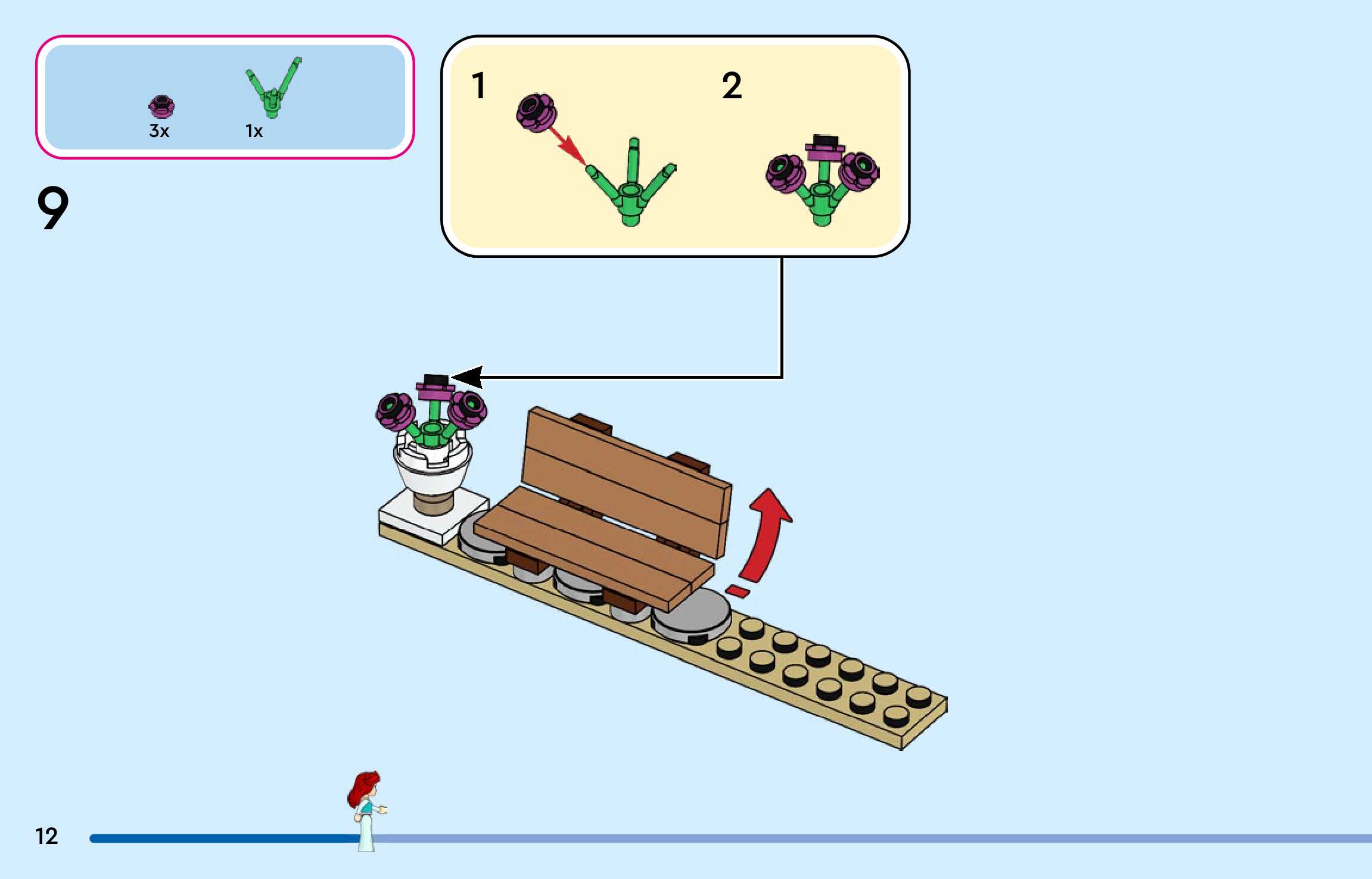 3x
1x

9

1

2

12