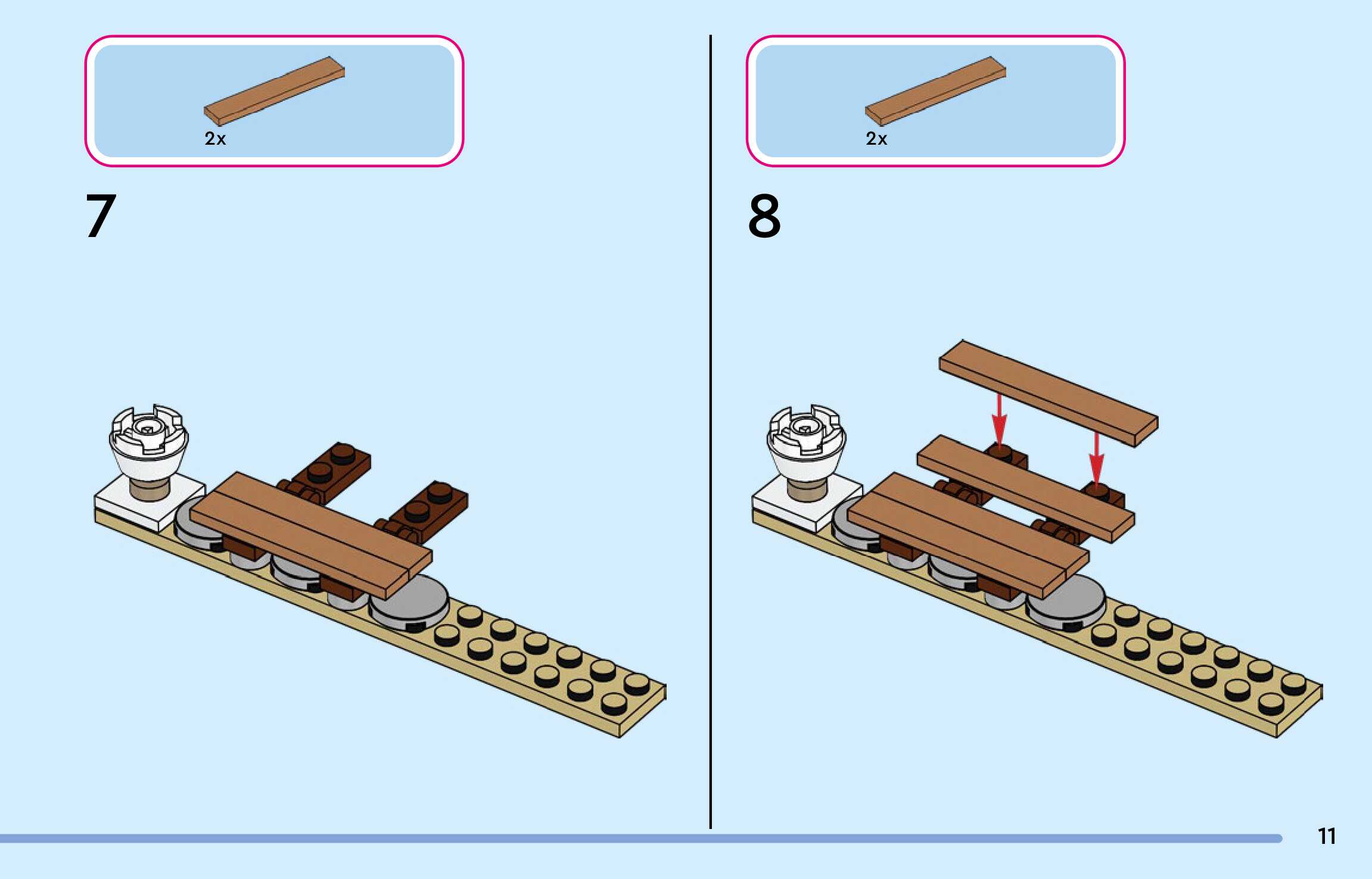 2x

7

2x

8

11