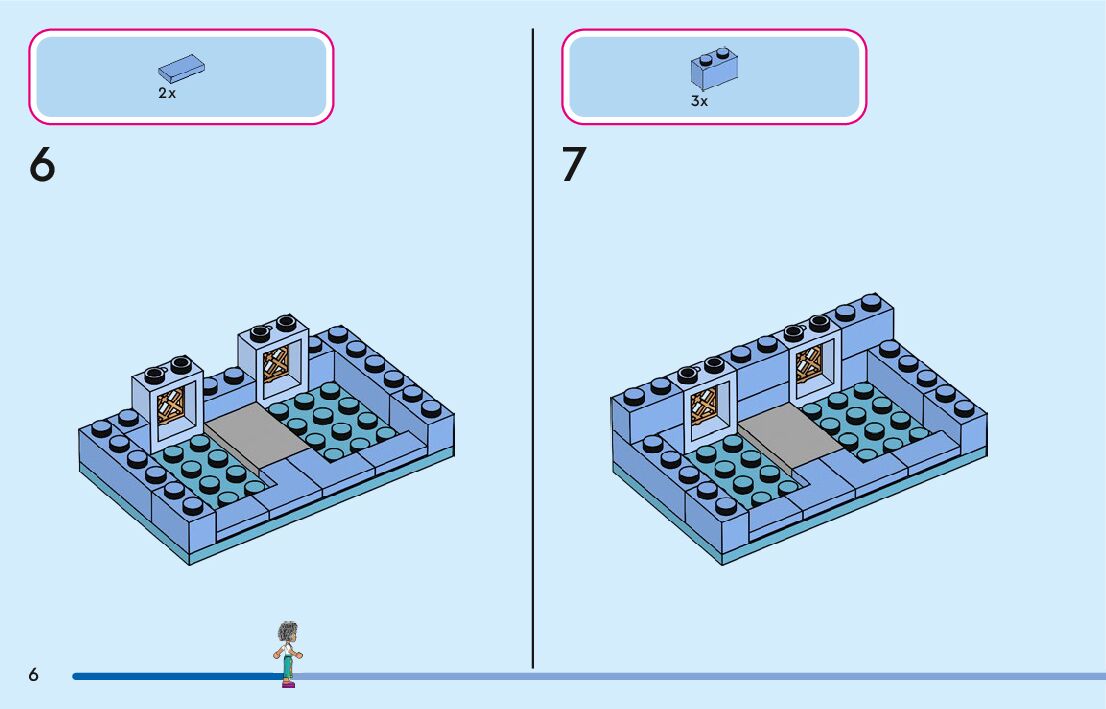 2x

6

3x

7

6