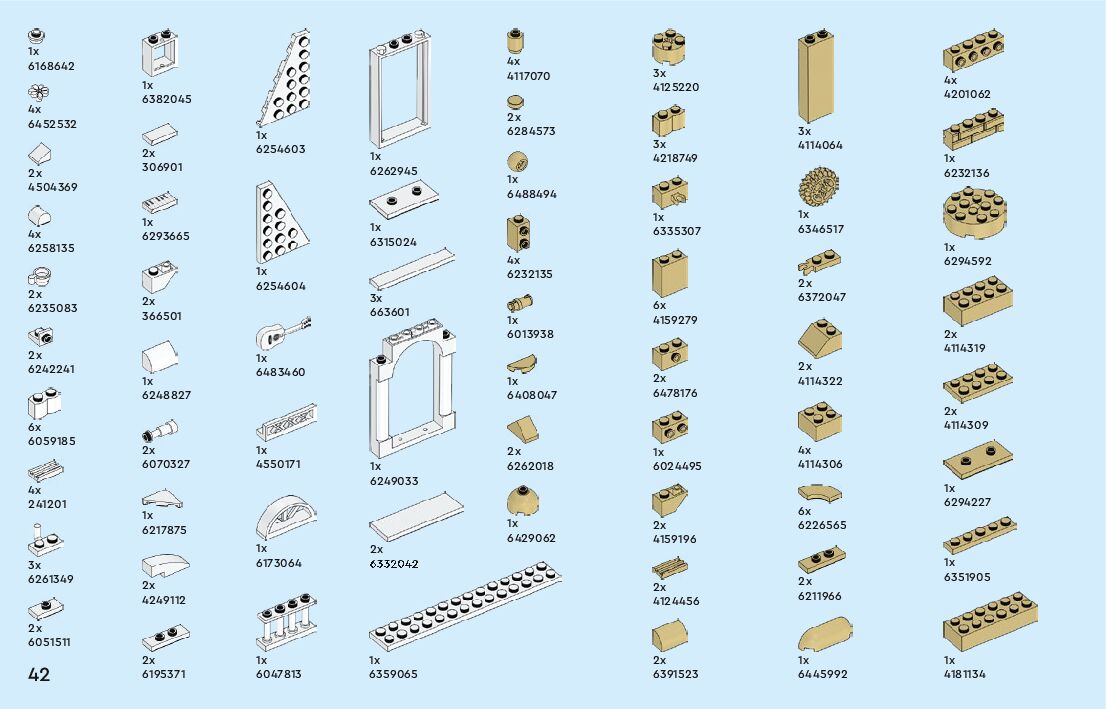 1x
6168642

4x
6452532

2x
4504369

4x
6258135

2x
6235083

2x
6242241

6x
6059185

4x
241201

3x
6261349

2x
6051511

42

1x
6382045

2x
306901

1x
6293665

2x
366501

1x
6248827

2x
6070327

1x
6217875

2x
4249112

2x
6195371

1x
6254603

1x
6254604

1x
6483460

1x
4550171

1x
6173064

1x
6047813

1x
6262945

1x
6315024

3x
663601

1x
6249033

2x
6332042

1x
6359065

4x
4117070

2x
6284573

1x
6488494

4x
6232135

1x
6013938

1x
6408047

2x
6262018

1x
6429062

3x
4125220

3x
4218749

1x
6335307

6x
4159279

2x
6478176

1x
6024495

2x
4159196

2x
4124456

2x
6391523

3x
4114064

1x
6346517

2x
6372047

2x
4114322

4x
4114306

6x
6226565

2x
6211966

1x
6445992

4x
4201062

1x
6232136

1x
6294592

2x
4114319

2x
4114309

1x
6294227

1x
6351905

1x
4181134