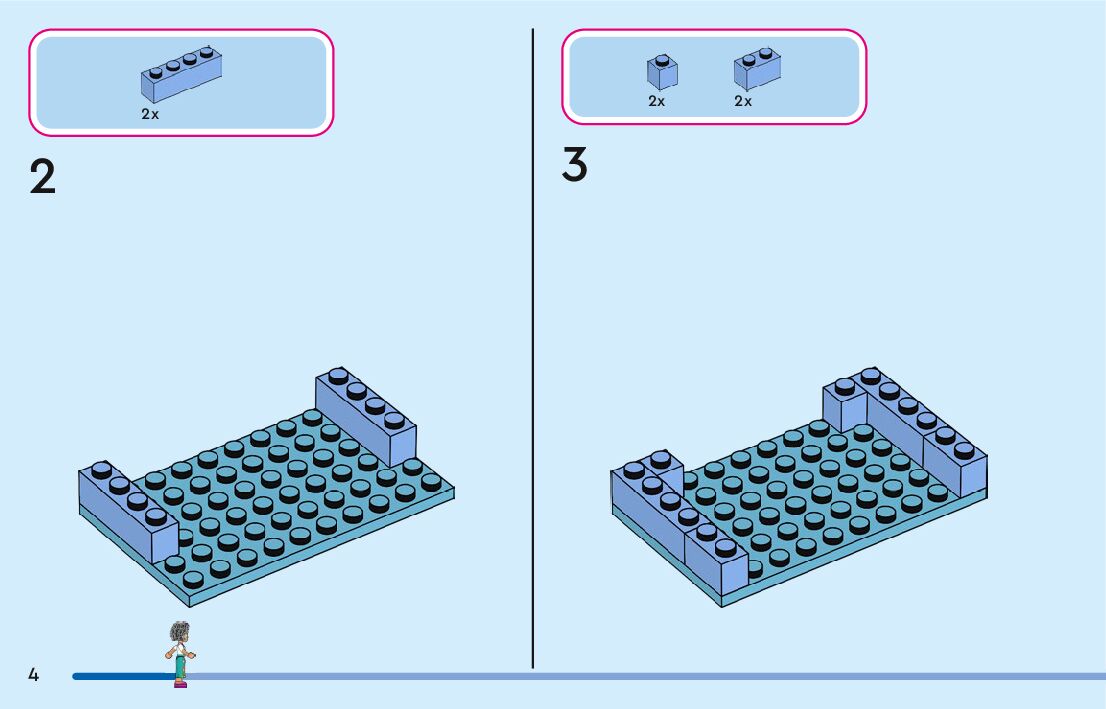 2x

2

2x 2x

3

4