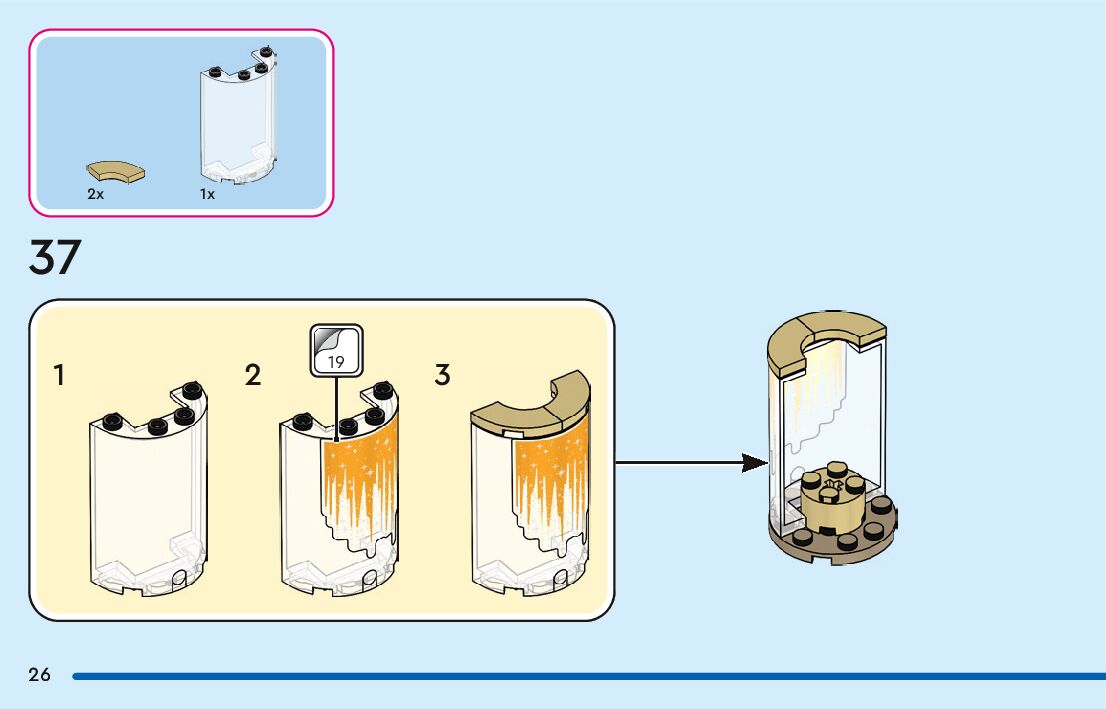 2x
1x

37

1
2
19
3

26