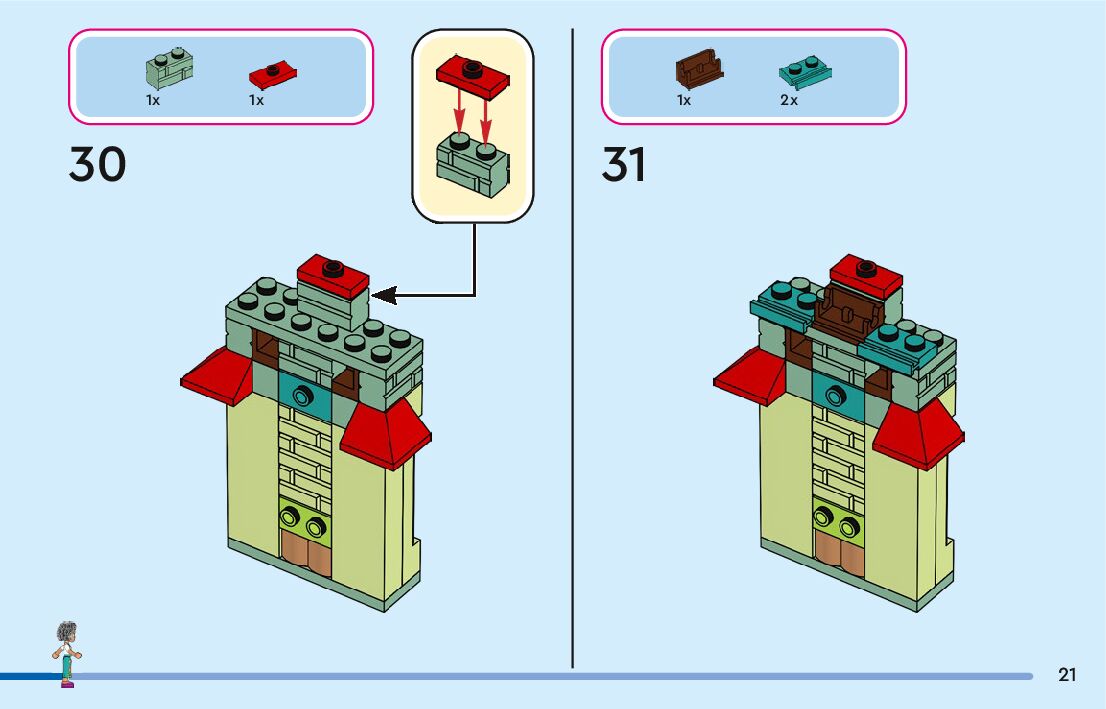 1x 1x

30

1x 2x

31

21