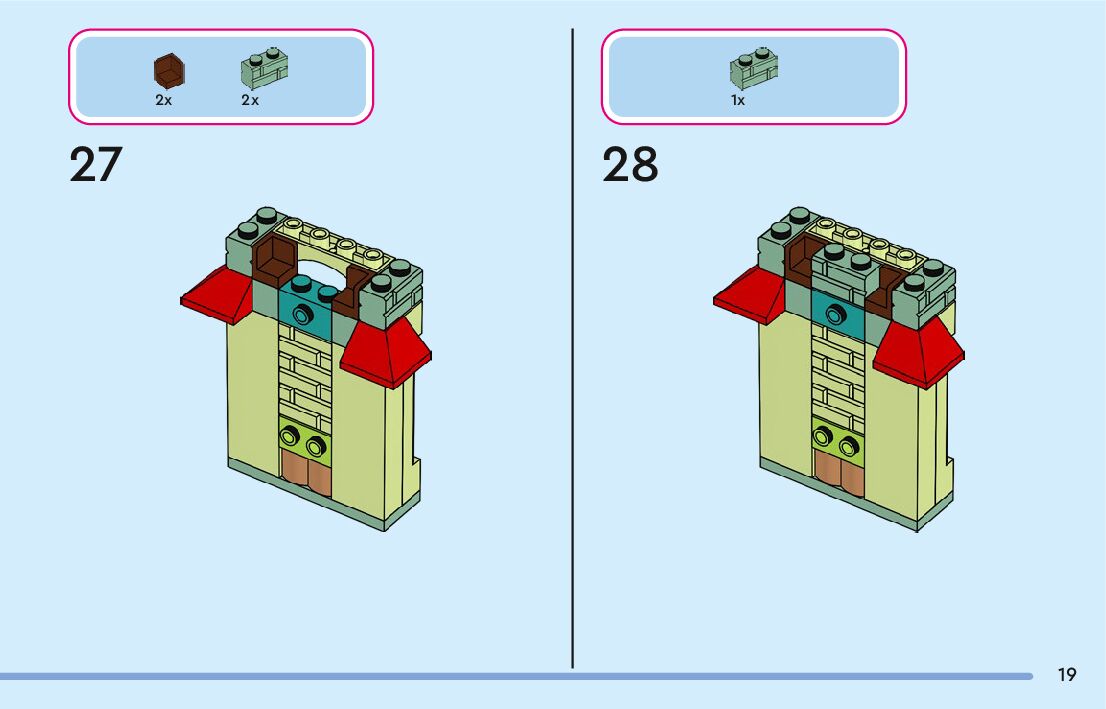 2x 2x

27

1x

28

19