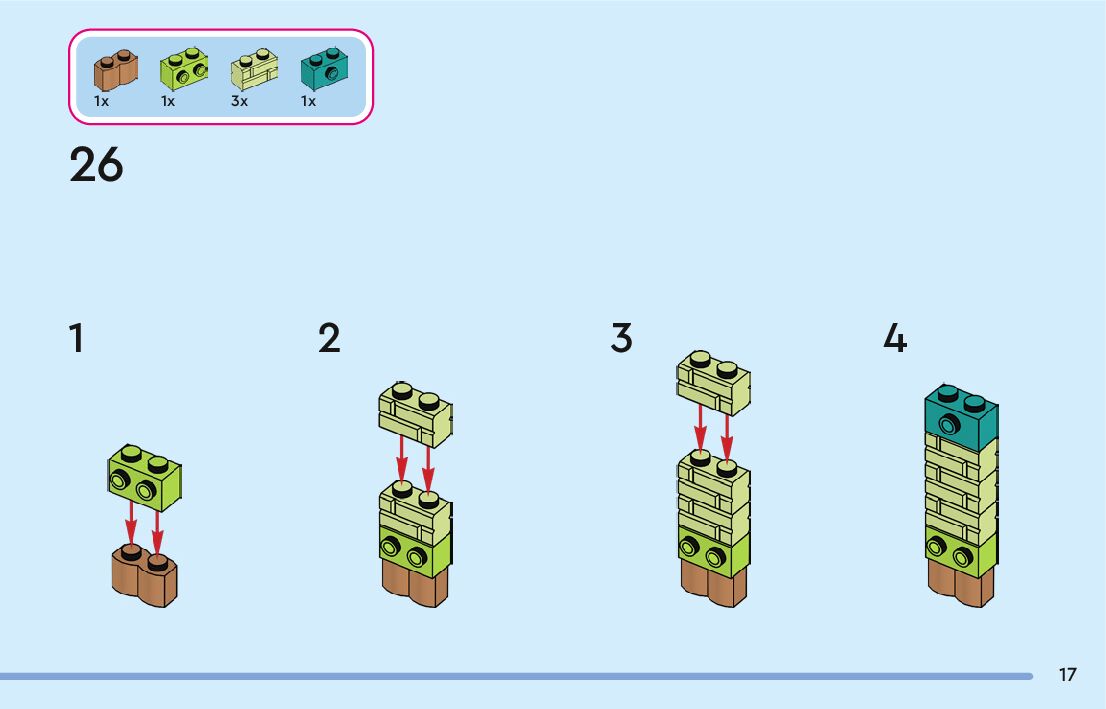 1x 1x 3x 1x

26

1

2

3

4

17